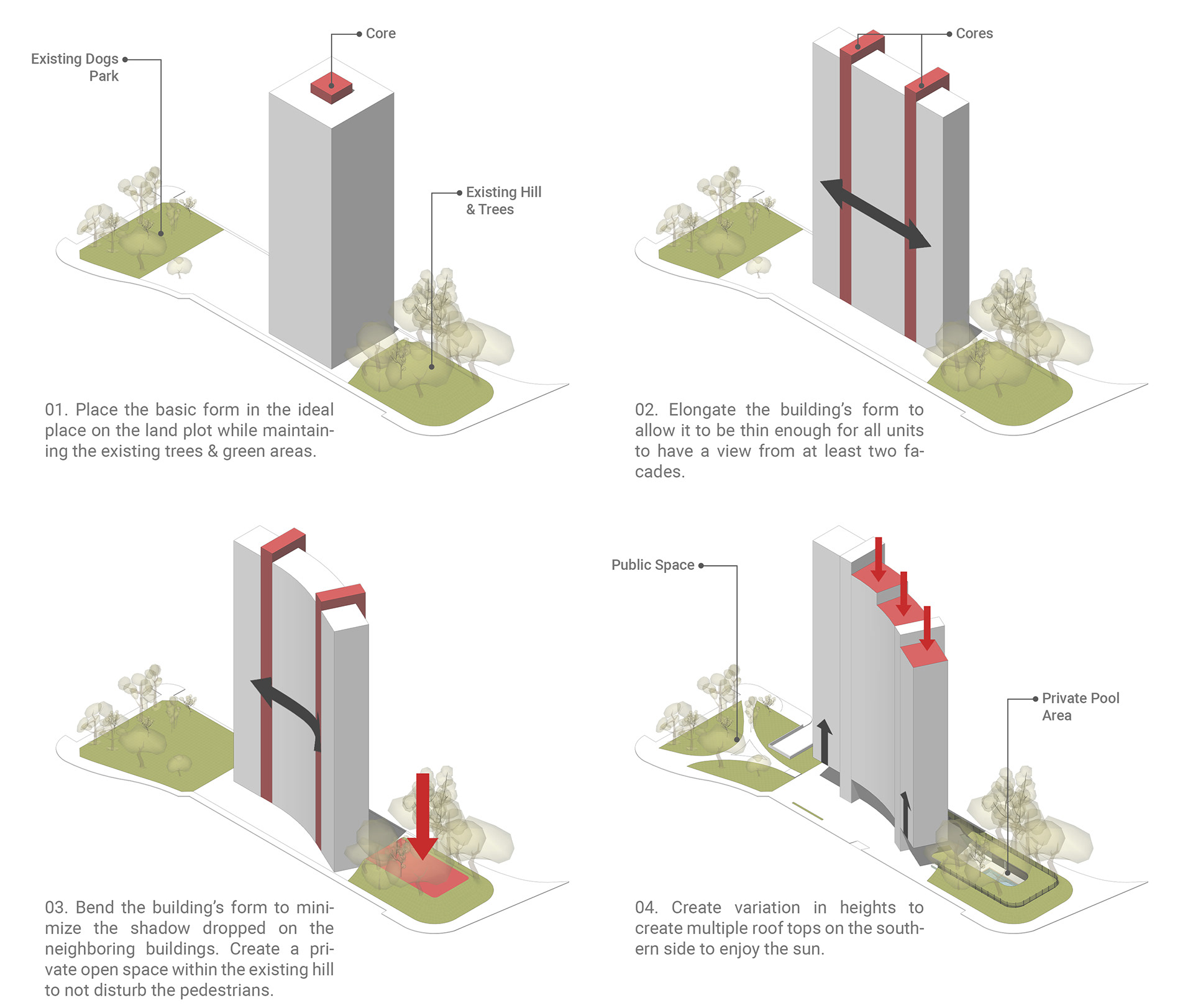 Existing Dogs Park

Core

Existing Hill & Trees

01. Place the basic form in the ideal place on the land plot while maintaining the existing trees & green areas.

Cores

02. Elongate the building's form to allow it to be thin enough for all units to have a view from at least two facades.

03. Bend the building's form to minimize the shadow dropped on the neighboring buildings. Create a private open space within the existing hill to not disturb the pedestrians.

Public Space

Private Pool Area

04. Create variation in heights to create multiple roof tops on the southern side to enjoy the sun.