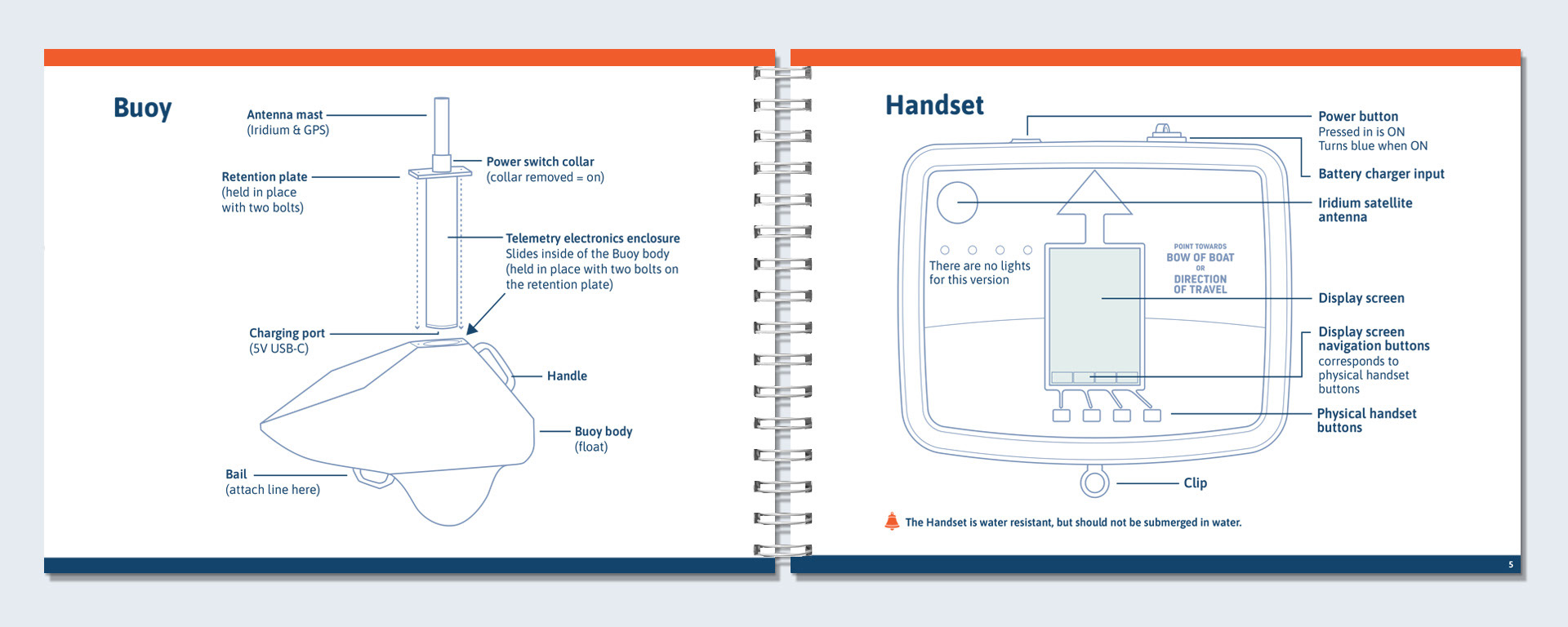 Buoy

Antenna mast
(Iridium & GPS)

Power switch collar
(collar removed = on)

Retention plate
(held in place with two bolts)

Telemetry electronics enclosure
Slides inside of the Buoy body (held in place with two bolts on the retention plate)

Charging port
(5V USB-C)

Handle

Buoy body
(float)

Bail
(attach line here)

Handset

Power button
Pressed in is ON
Turns blue when ON

Battery charger input

Iridium satellite antenna

There are no lights for this version

POINT TOWARDS
BOW OF BOAT
OR
DIRECTION OF TRAVEL

Display screen

Display screen navigation buttons
corresponds to physical handset buttons

Physical handset buttons

Clip

The Handset is water resistant, but should not be submerged in water.

5