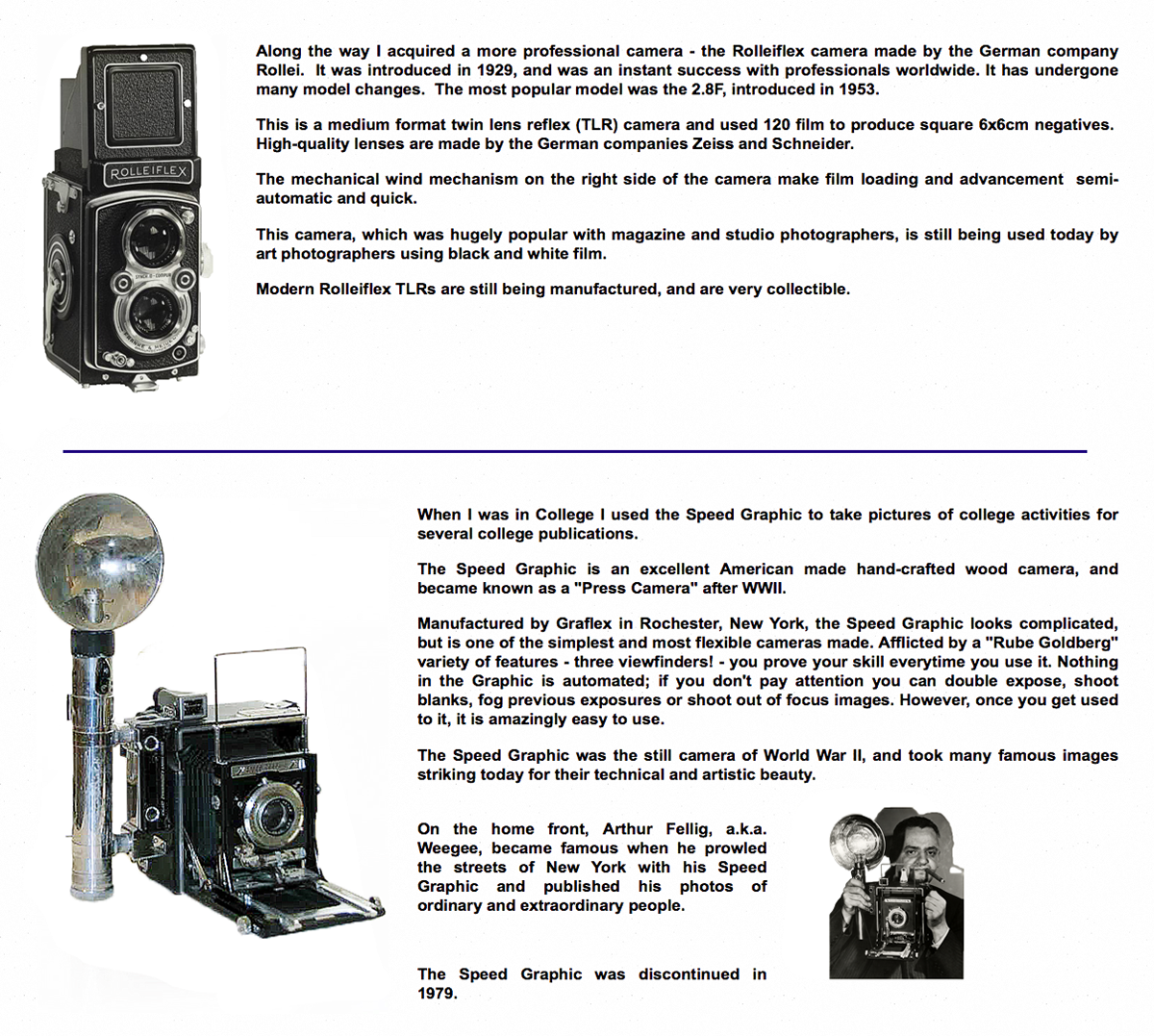 ROLLEIFLEX

Along the way I acquired a more professional camera - the Rolleiflex camera made by the German company Rollei. It was introduced in 1929, and was an instant success with professionals worldwide. It has undergone many model changes. The most popular model was the 2.8F, introduced in 1953.

This is a medium format twin lens reflex (TLR) camera and used 120 film to produce square 6x6cm negatives. High-quality lenses are made by the German companies Zeiss and Schneider.

The mechanical wind mechanism on the right side of the camera make film loading and advancement semi-automatic and quick.

This camera, which was hugely popular with magazine and studio photographers, is still being used today by art photographers using black and white film.

Modern Rolleiflex TLRs are still being manufactured, and are very collectible.

When I was in College I used the Speed Graphic to take pictures of college activities for several college publications.

The Speed Graphic is an excellent American made hand-crafted wood camera, and became known as a "Press Camera" after WWII.

Manufactured by Graflex in Rochester, New York, the Speed Graphic looks complicated, but is one of the simplest and most flexible cameras made. Afflicted by a "Rube Goldberg" variety of features - three viewfinders! - you prove your skill everytime you use it. Nothing in the Graphic is automated; if you don't pay attention you can double expose, shoot blanks, fog previous exposures or shoot out of focus images. However, once you get used to it, it is amazingly easy to use.

The Speed Graphic was the still camera of World War II, and took many famous images striking today for their technical and artistic beauty.

On the home front, Arthur Fellig, a.k.a. Weegee, became famous when he prowled the streets of New York with his Speed Graphic and published his photos of ordinary and extraordinary people.

The Speed Graphic was discontinued in 1979.