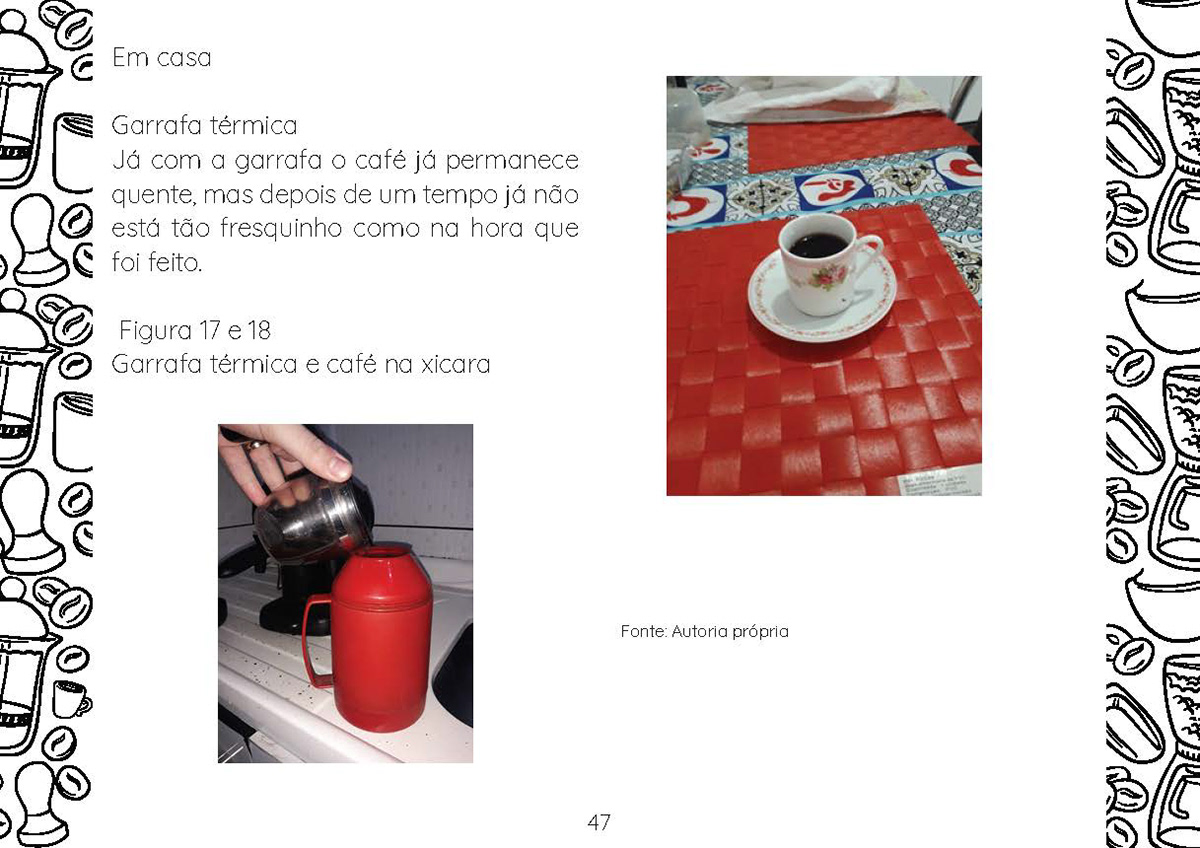 Em casa

Garrafa térmica
Já com a garrafa o café já permanece quente, mas depois de um tempo já não está tão fresquinho como na hora que foi feito.

Figura 17 e 18
Garrafa térmica e café na xicara

Fonte: Autoria própria

47