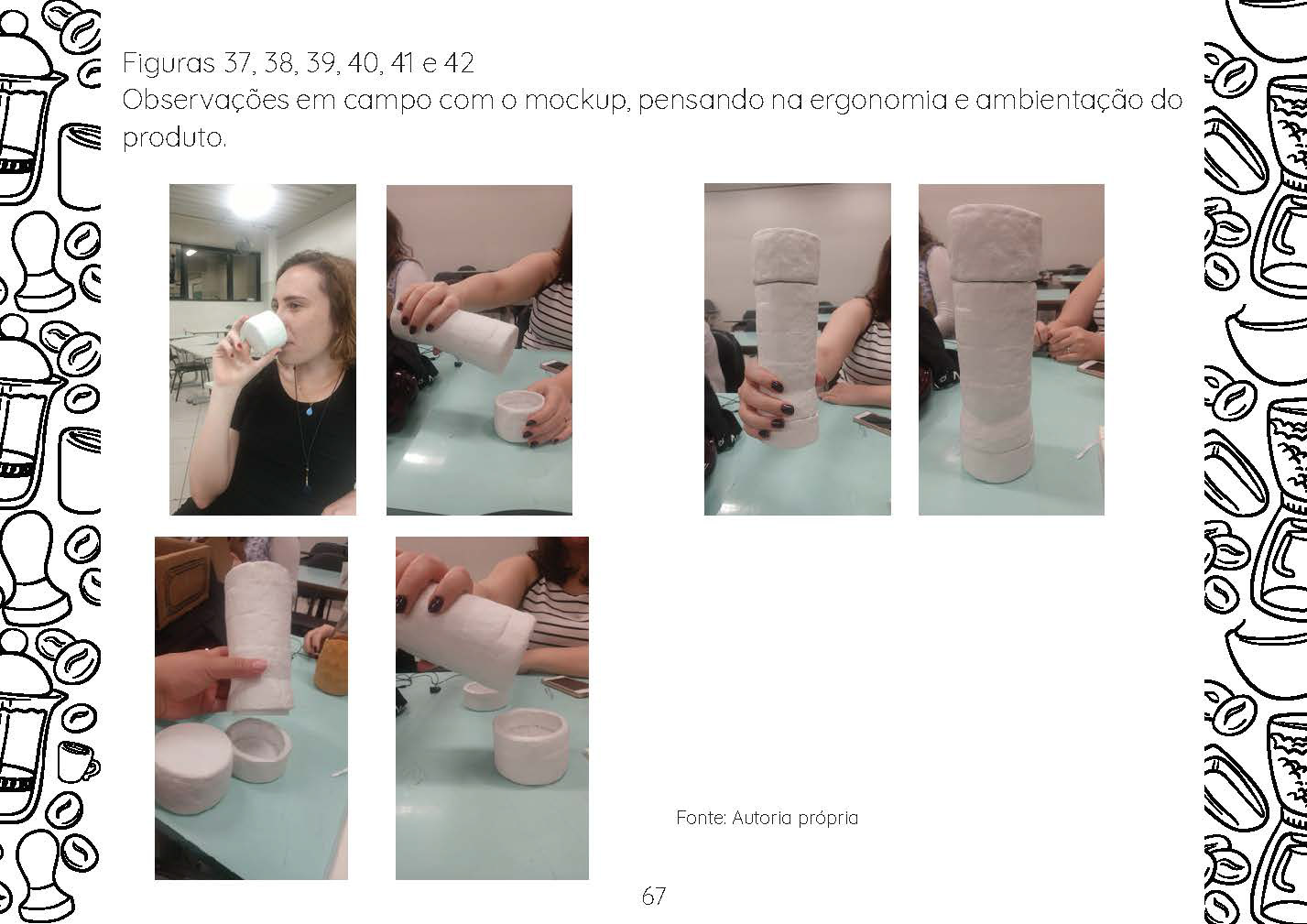 Figuras 37, 38, 39, 40, 41 e 42
Observações em campo com o mockup, pensando na ergonomia e ambientação do produto.

Fonte: Autoria própria

67