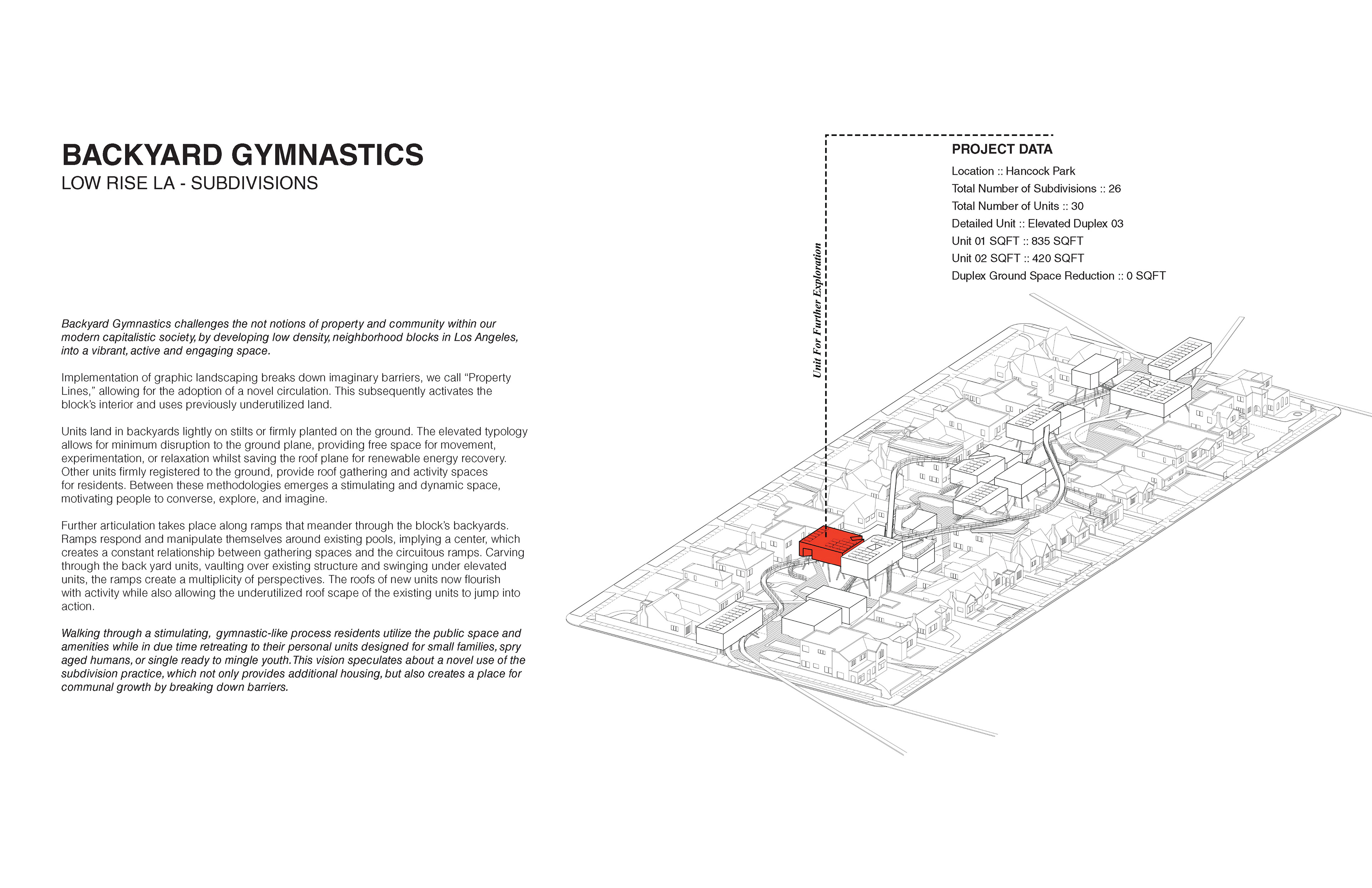 BACKYARD GYMNASTICS
LOW RISE LA - SUBDIVISIONS

Backyard Gymnastics challenges the not notions of property and community within our modern capitalistic society, by developing low density, neighborhood blocks in Los Angeles, into a vibrant, active and engaging space.

Implementation of graphic landscaping breaks down imaginary barriers, we call "Property Lines," allowing for the adoption of a novel circulation. This subsequently activates the block's interior and uses previously underutilized land.

Units land in backyards lightly on stilts or firmly planted on the ground. The elevated typology allows for minimum disruption to the ground plane, providing free space for movement, experimentation, or relaxation whilst saving the roof plane for renewable energy recovery. Other units firmly registered to the ground, provide roof gathering and activity spaces for residents. Between these methodologies emerges a stimulating and dynamic space, motivating people to converse, explore, and imagine.

Further articulation takes place along ramps that meander through the block's backyards. Ramps respond and manipulate themselves around existing pools, implying a center, which creates a constant relationship between gathering spaces and the circuitous ramps. Carving through the back yard units, vaulting over existing structure and swinging under elevated units, the ramps create a multiplicity of perspectives. The roofs of new units now flourish with activity while also allowing the underutilized roof scape of the existing units to jump into action.

Walking through a stimulating, gymnastic-like process residents utilize the public space and amenities while in due time retreating to their personal units designed for small families, spry aged humans, or single ready to mingle youth. This vision speculates about a novel use of the subdivision practice, which not only provides additional housing, but also creates a place for communal growth by breaking down barriers.

Unit For Further Exploration

PROJECT DATA
Location :: Hancock Park
Total Number of Subdivisions :: 26
Total Number of Units :: 30
Detailed Unit :: Elevated Duplex 03
Unit 01 SQFT :: 835 SQFT
Unit 02 SQFT :: 420 SQFT
Duplex Ground Space Reduction :: 0 SQFT