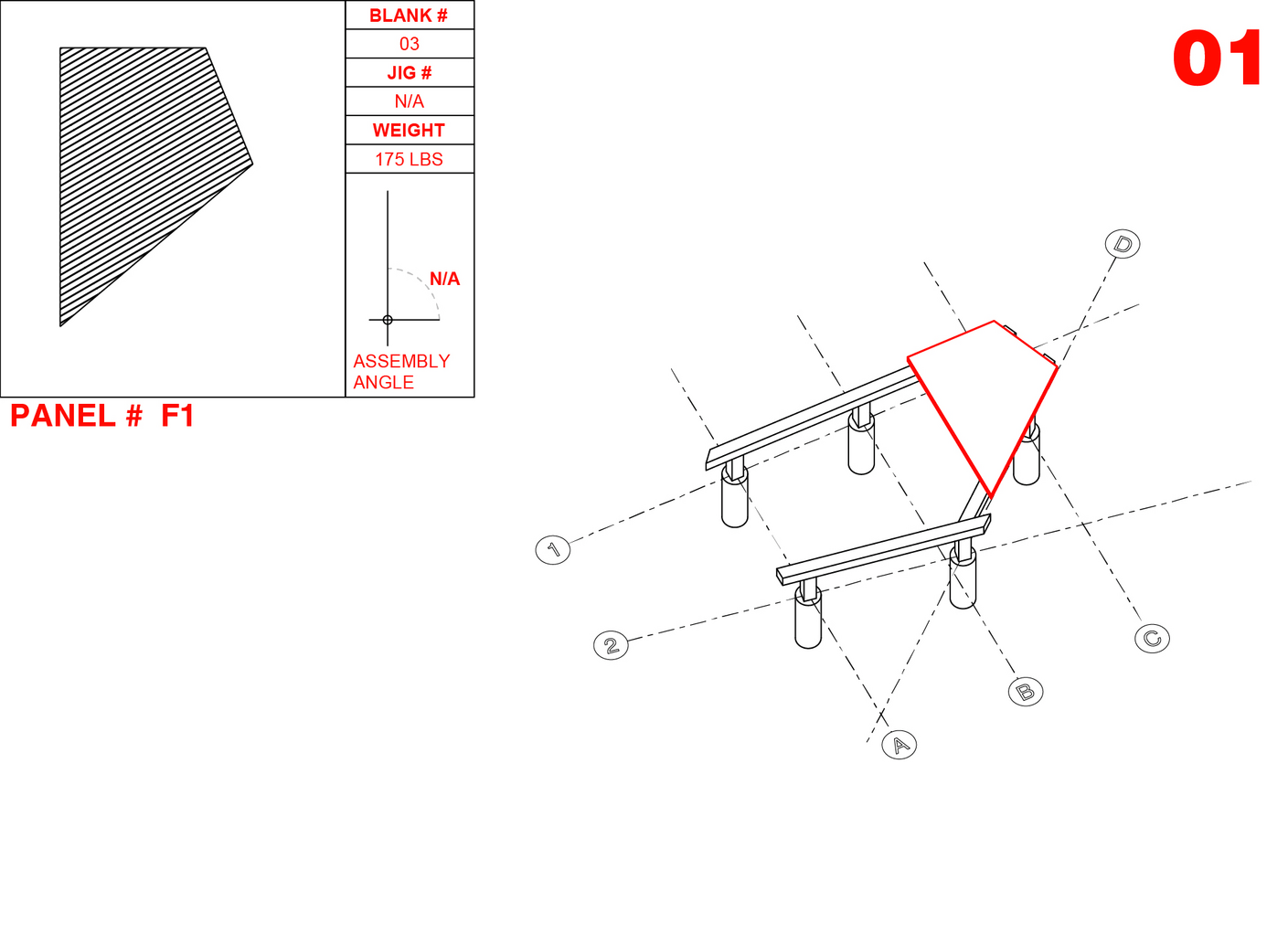 BLANK #
03
JIG #
N/A
WEIGHT
175 LBS
N/A
ASSEMBLY ANGLE

PANEL # F1

01

D
1
2
C
B
A