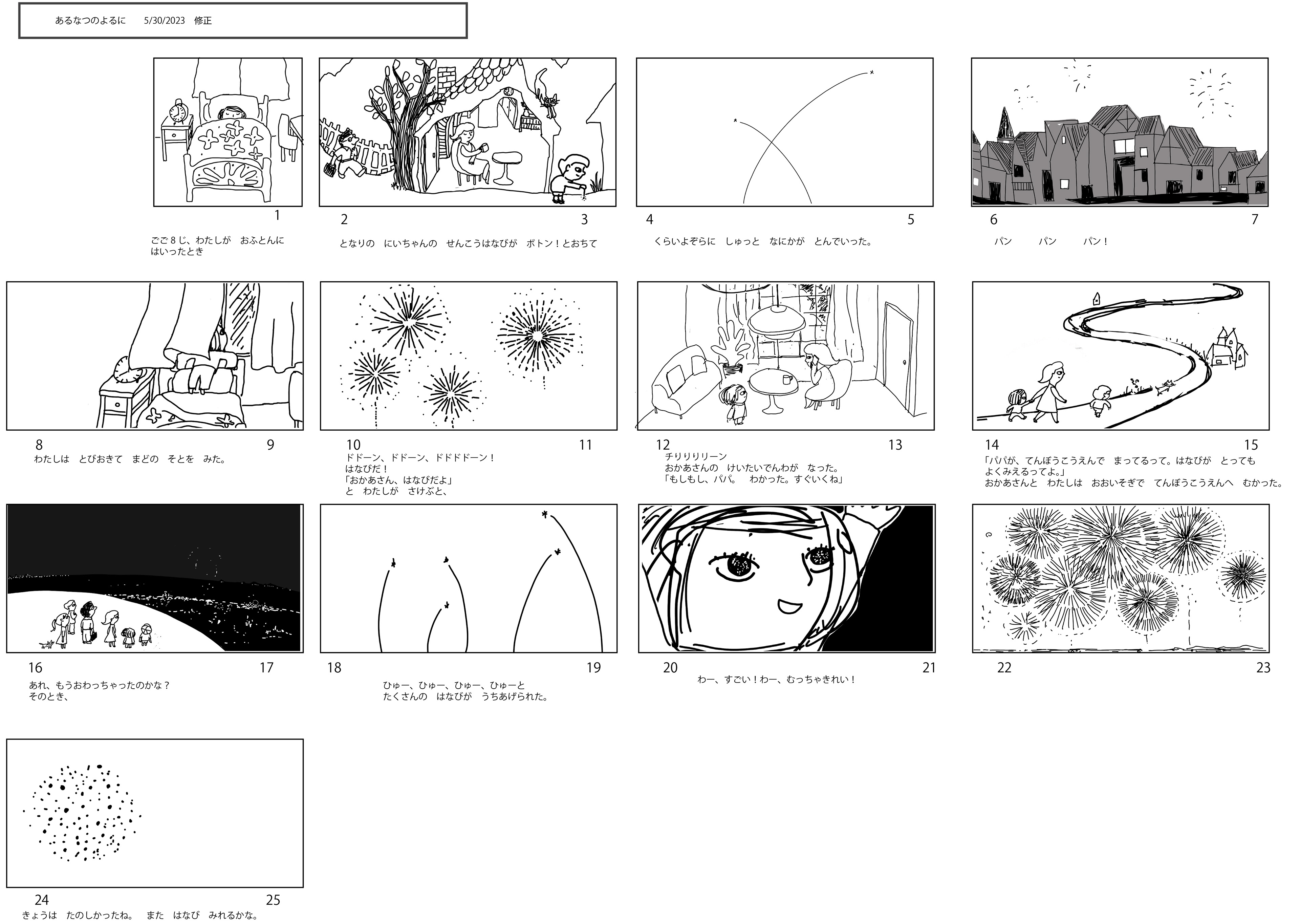 あるなつのよるに　5/30/2023　修正

1
ごご８じ、わたしが　おふとんに はいったとき

2　3
となりの　にいちゃんの　せんこうはなびが　ボトン！とおちて

4　5
くらいよぞらに　しゅっと　なにかが　とんでいった。

6　7
パン　パン　パン！

8　9
わたしは　とびおきて　まどの　そとを　みた。

10　11
ドドーン、ドドーン、ドドドドーン！
はなびだ！
「おかあさん、はなびだよ」
と　わたしが　さけぶと、

12　13
チリリリリーン
おかあさんの　けいたいでんわが　なった。
「もしもし、パパ。　わかった。すぐいくね」

14　15
「パパが、てんぼうこうえんで　まってるって。はなびが　とっても よくみえるってよ。」
おかあさんと　わたしは　おおいそぎで　てんぼうこうえんへ　むかった。

16　17
あれ、もうおわっちゃったのかな？
そのとき、

18　19
ひゅー、ひゅー、ひゅー、ひゅーと
たくさんの　はなびが　うちあげられた。

20　21
わー、すごい！わー、むっちゃきれい！

22　23

24　25
きょうは　たのしかったね。　また　はなび　みれるかな。