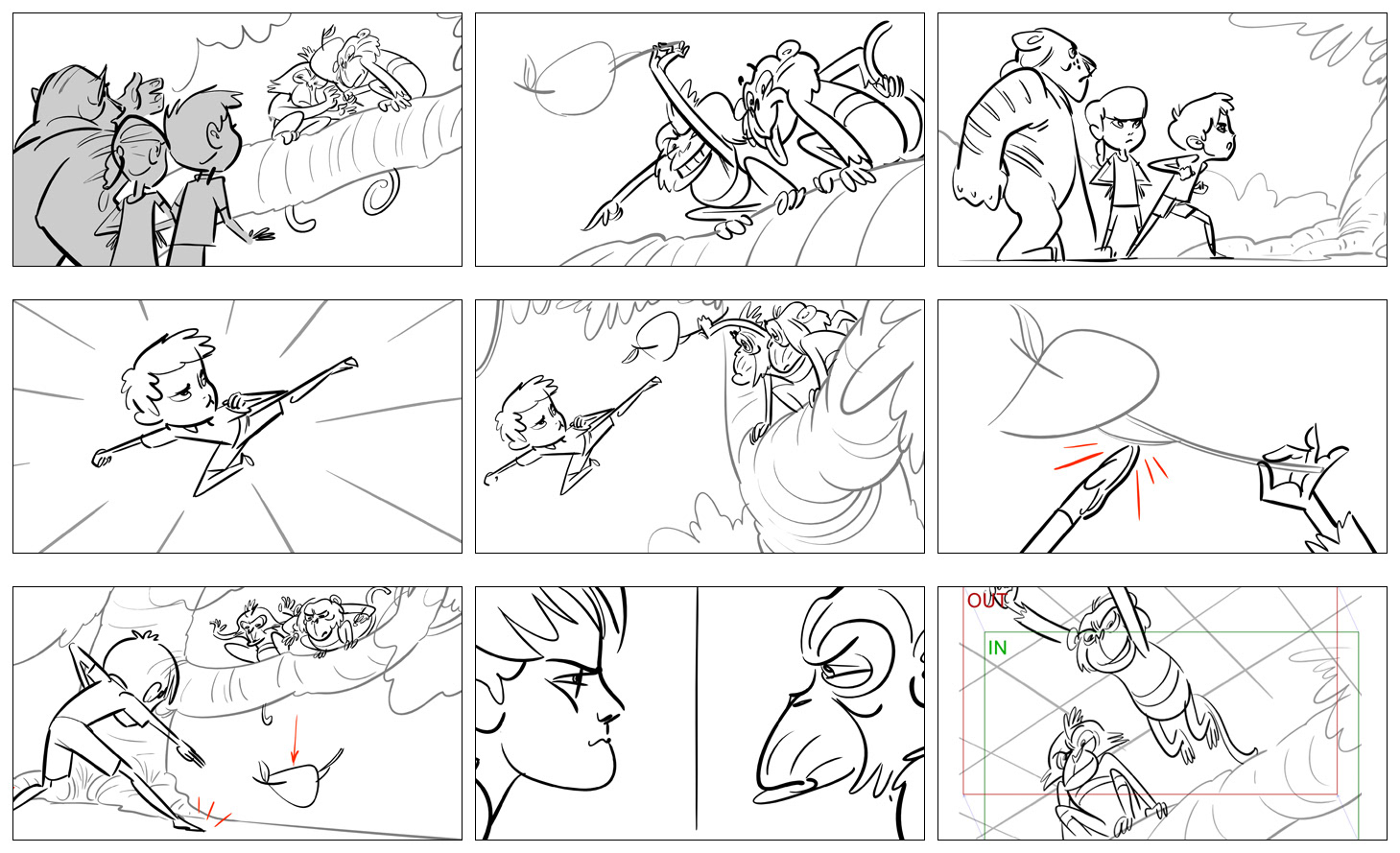 OUT
IN