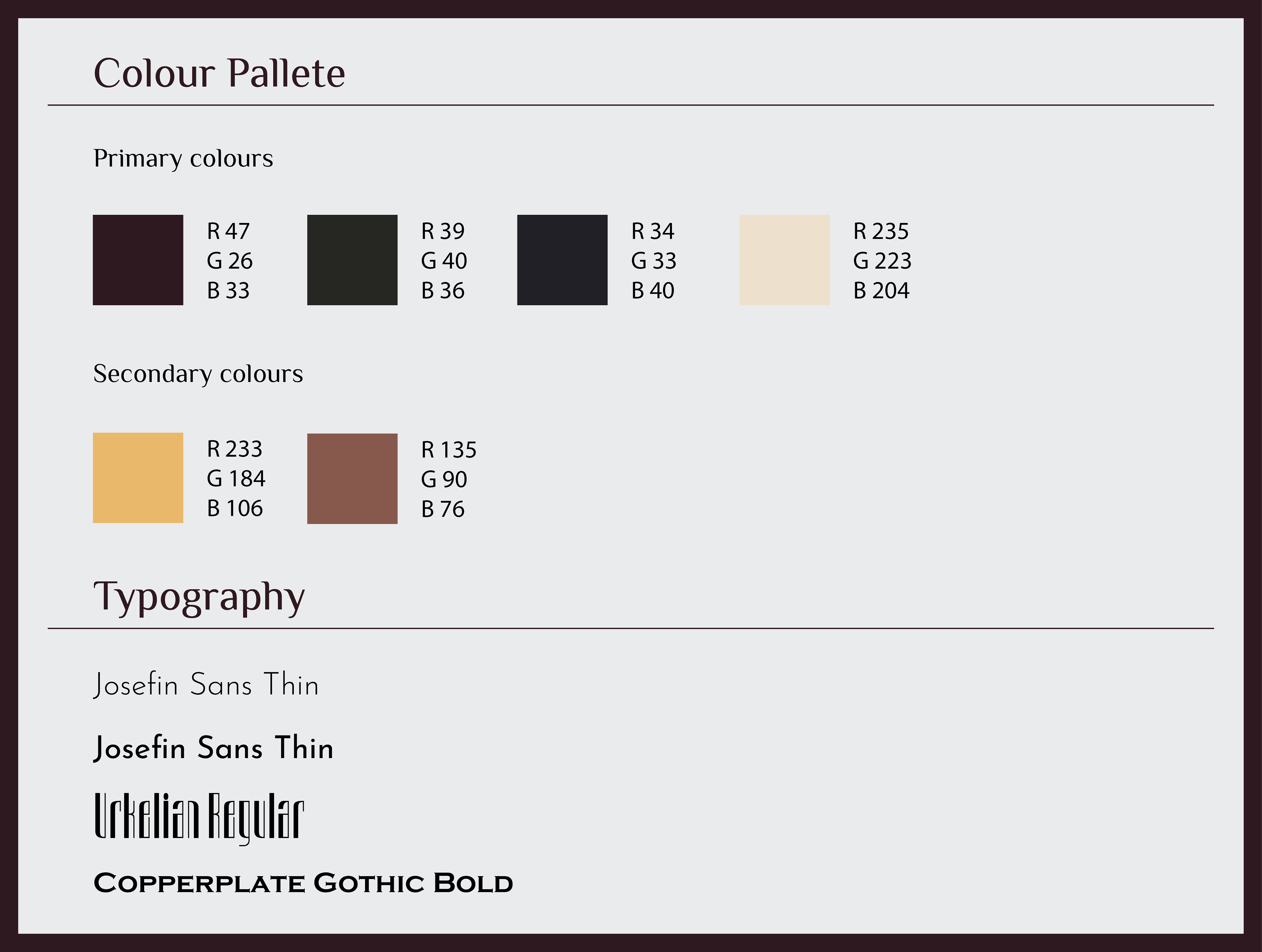 Colour Pallete

Primary colours

R 47
G 26
B 33

R 39
G 40
B 36

R 34
G 33
B 40

R 235
G 223
B 204

Secondary colours

R 233
G 184
B 106

R 135
G 90
B 76

Typography

Josefin Sans Thin

Josefin Sans Thin

Urkelian Regular

Copperplate Gothic Bold