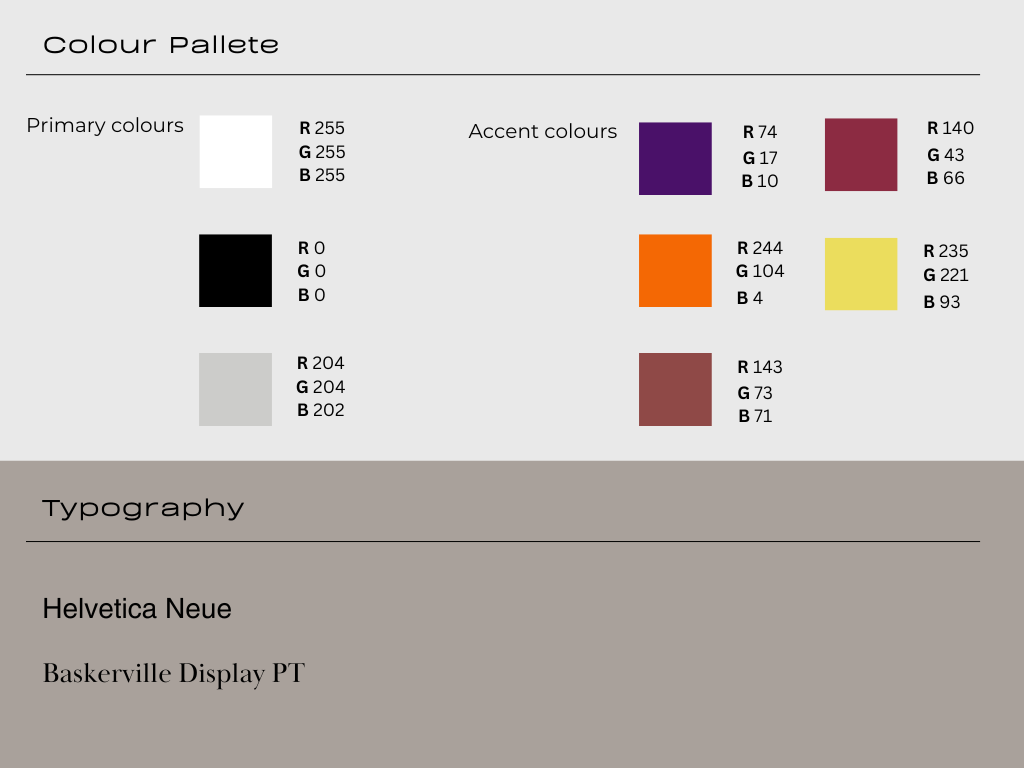 Colour Pallete

Primary colours

R 255
G 255
B 255

R 0
G 0
B 0

R 204
G 204
B 202

Accent colours

R 74
G 17
B 10

R 244
G 104
B 4

R 143
G 73
B 71

R 140
G 43
B 66

R 235
G 221
B 93

Typography

Helvetica Neue

Baskerville Display PT