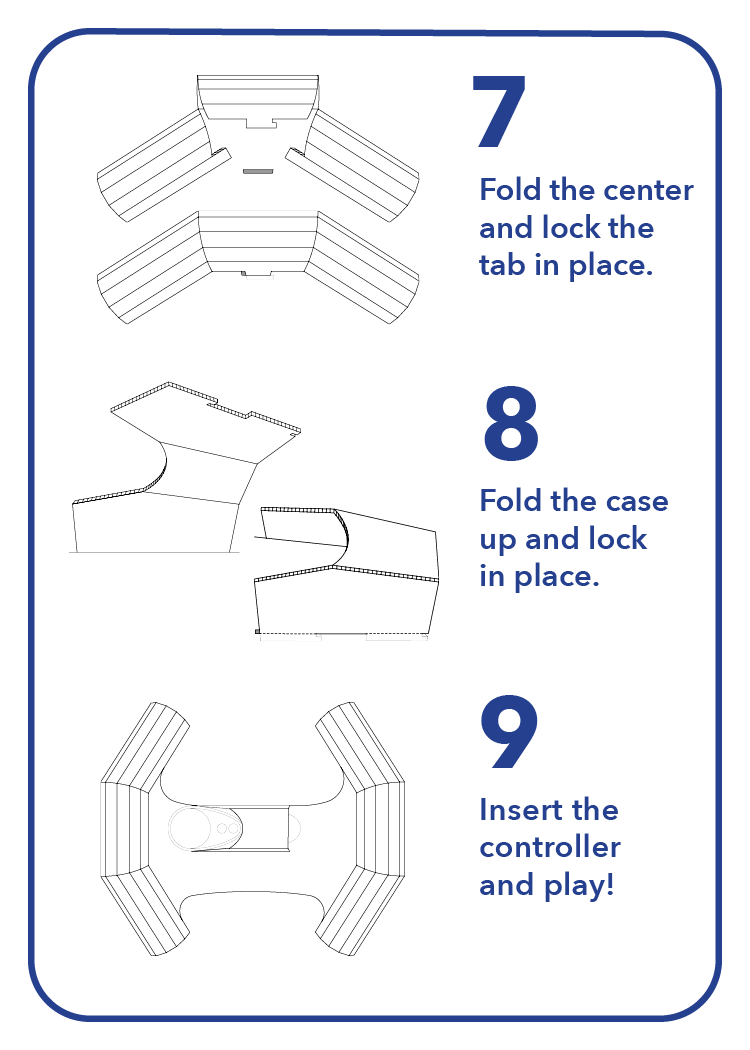 7

Fold the center and lock the tab in place.

8

Fold the case up and lock in place.

9

Insert the controller and play!