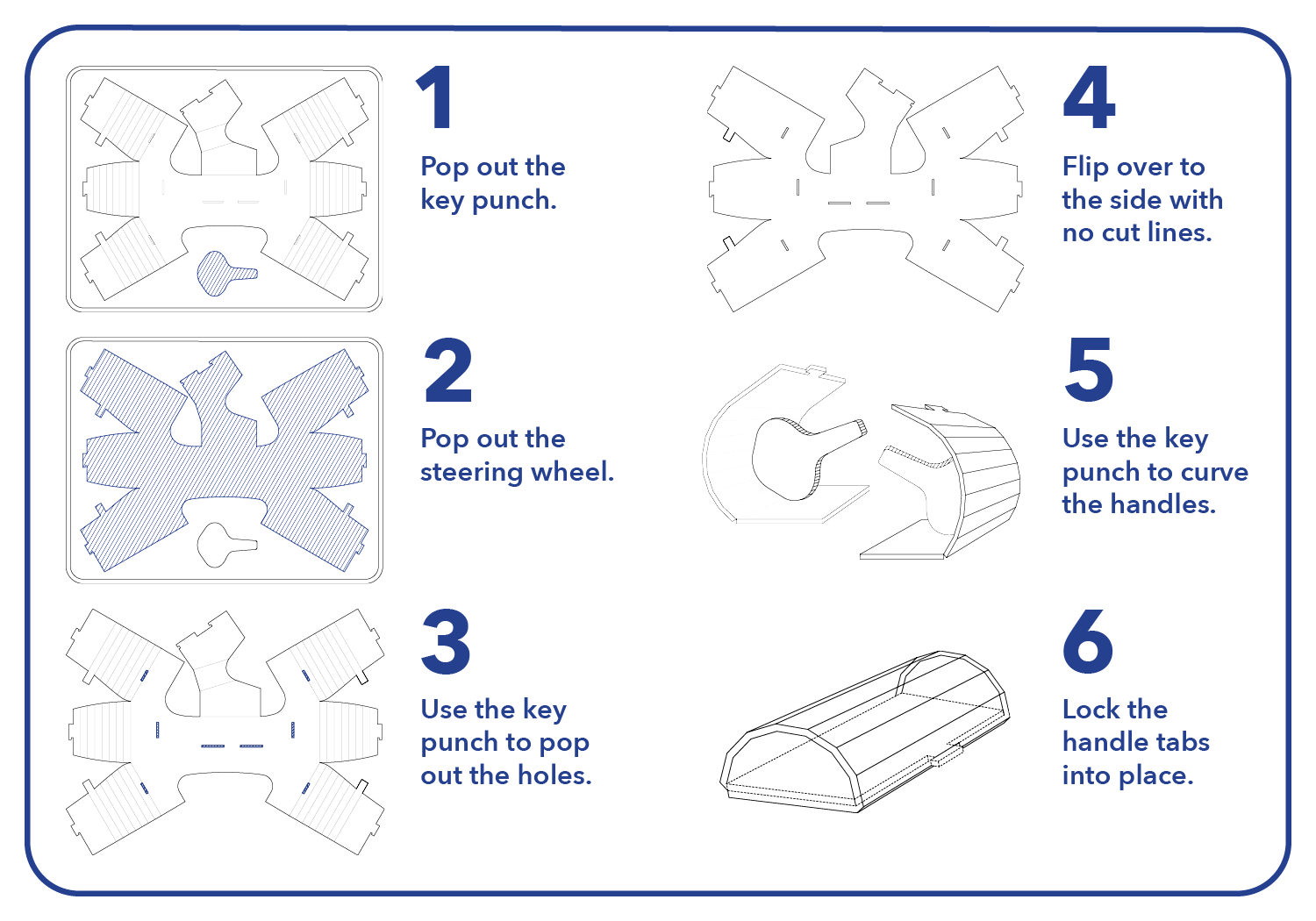 1
Pop out the key punch.

2
Pop out the steering wheel.

3
Use the key punch to pop out the holes.

4
Flip over to the side with no cut lines.

5
Use the key punch to curve the handles.

6
Lock the handle tabs into place.