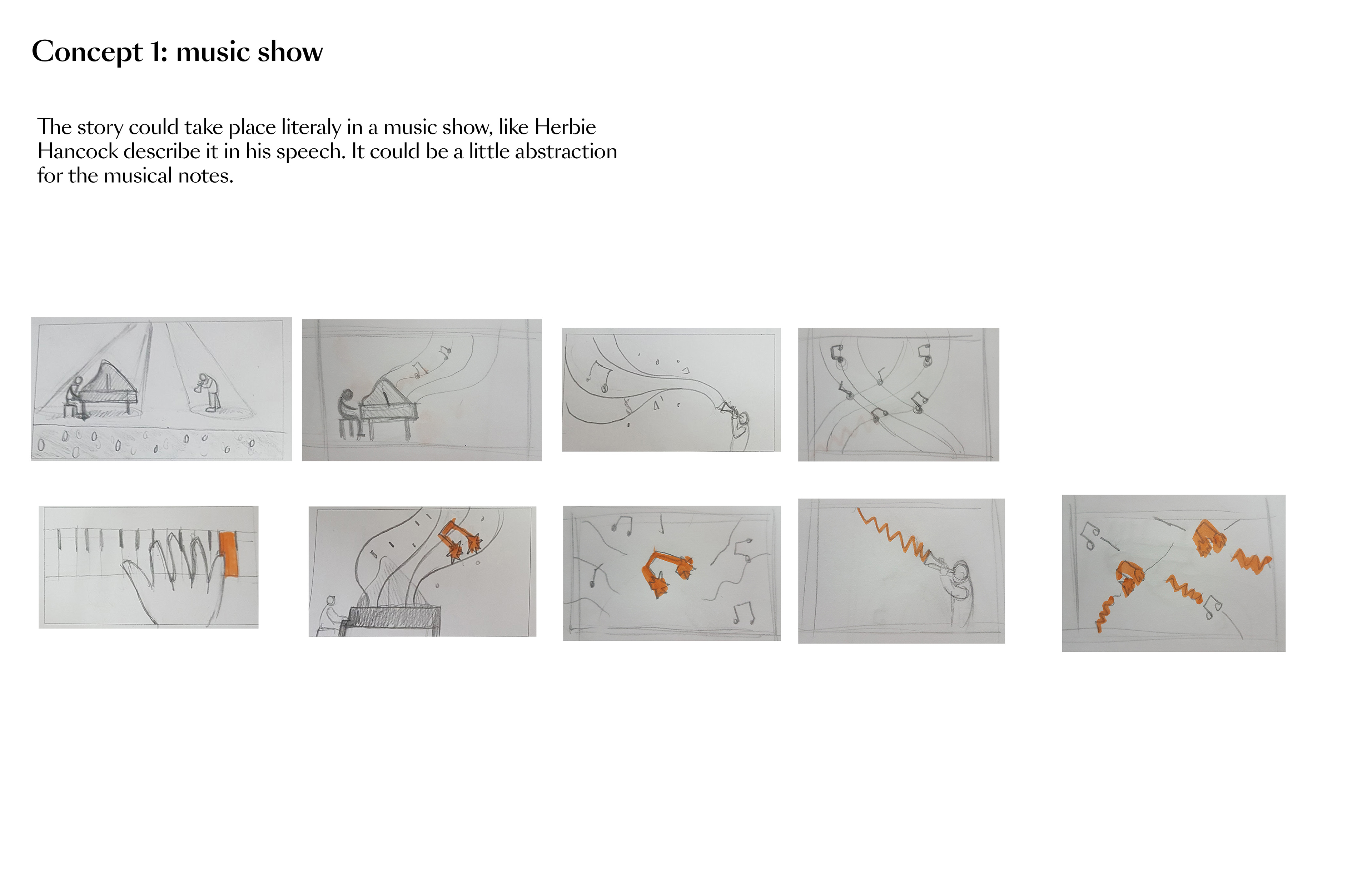 Concept 1: music show

The story could take place literaly in a music show, like Herbie Hancock describe it in his speech. It could be a little abstraction for the musical notes.