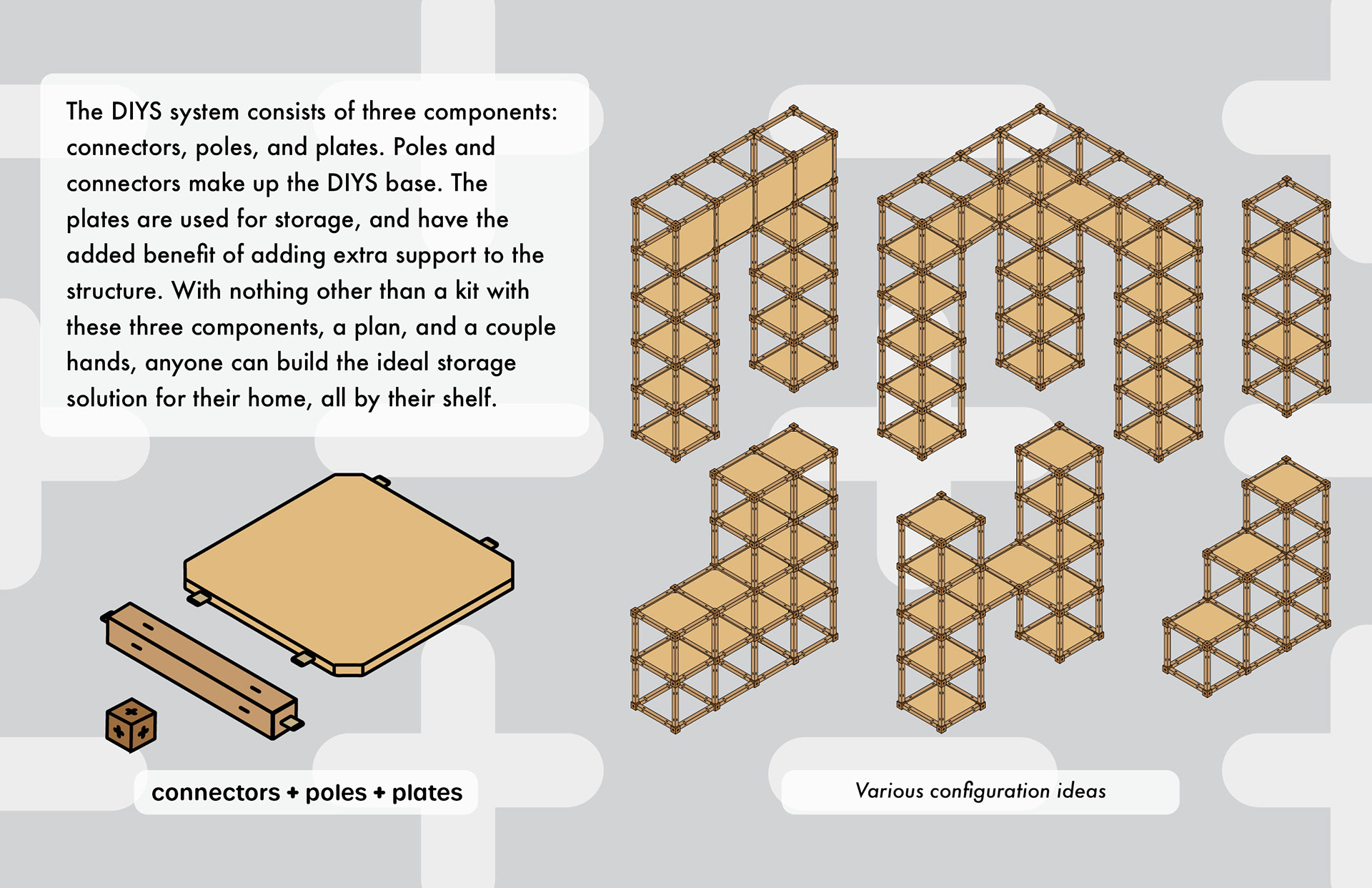 The DIYS system consists of three components: connectors, poles, and plates. Poles and connectors make up the DIYS base. The plates are used for storage, and have the added benefit of adding extra support to the structure. With nothing other than a kit with these three components, a plan, and a couple hands, anyone can build the ideal storage solution for their home, all by their shelf.

connectors + poles + plates

Various configuration ideas