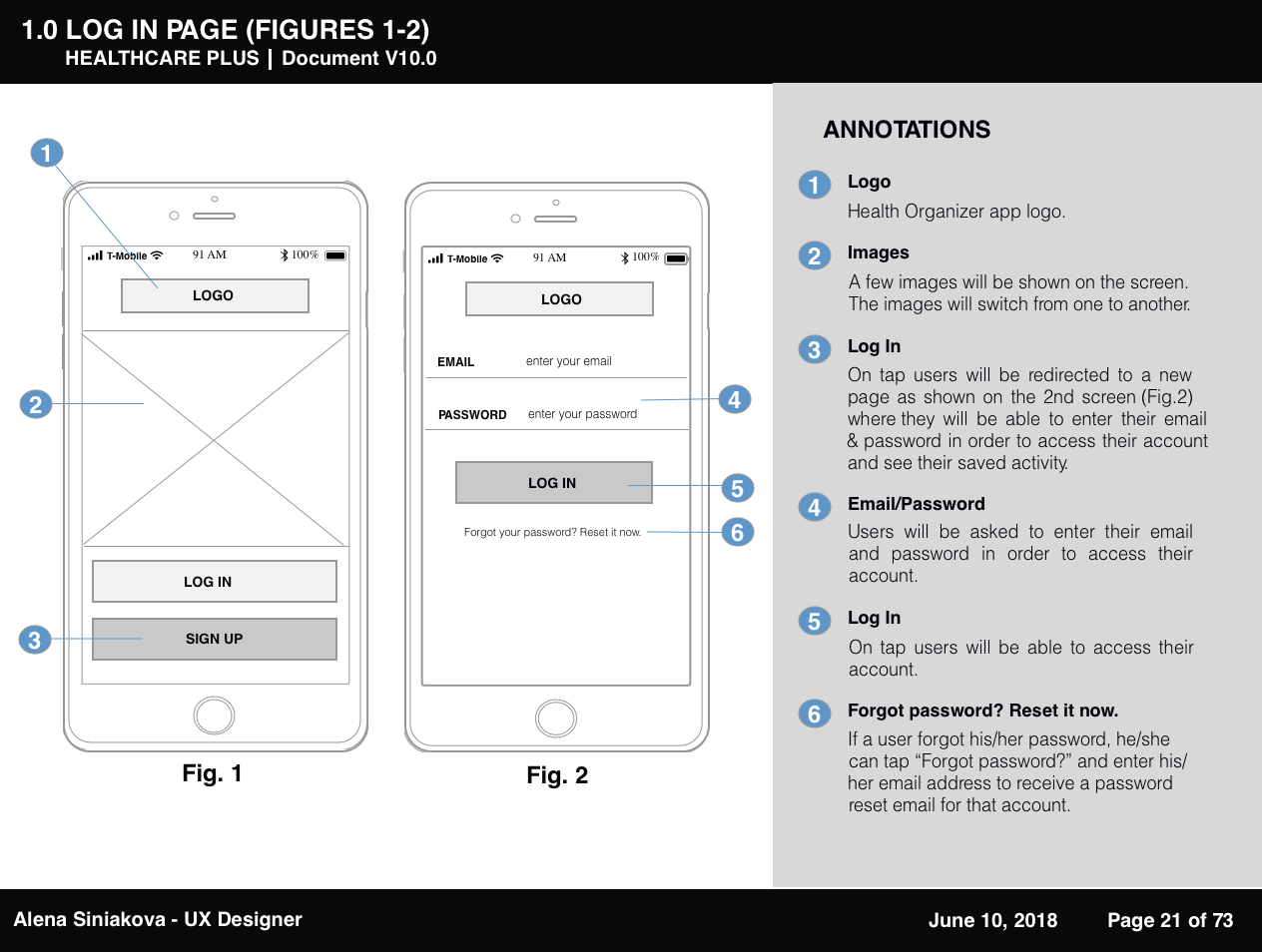 1.0 LOG IN PAGE (FIGURES 1-2)
HEALTHCARE PLUS | Document V10.0

1

T-Mobile 91 AM 100%

LOGO

2

LOG IN

3

SIGN UP

Fig. 1

T-Mobile 91 AM 100%

LOGO

EMAIL enter your email

PASSWORD enter your password

4

LOG IN

5

Forgot your password? Reset it now.

6

Fig. 2

ANNOTATIONS

1 Logo
Health Organizer app logo.

2 Images
A few images will be shown on the screen. The images will switch from one to another.

3 Log In
On tap users will be redirected to a new page as shown on the 2nd screen (Fig.2) where they will be able to enter their email & password in order to access their account and see their saved activity.

4 Email/Password
Users will be asked to enter their email and password in order to access their account.

5 Log In
On tap users will be able to access their account.

6 Forgot password? Reset it now.
If a user forgot his/her password, he/she can tap “Forgot password?” and enter his/her email address to receive a password reset email for that account.

Alena Siniakova - UX Designer
June 10, 2018
Page 21 of 73