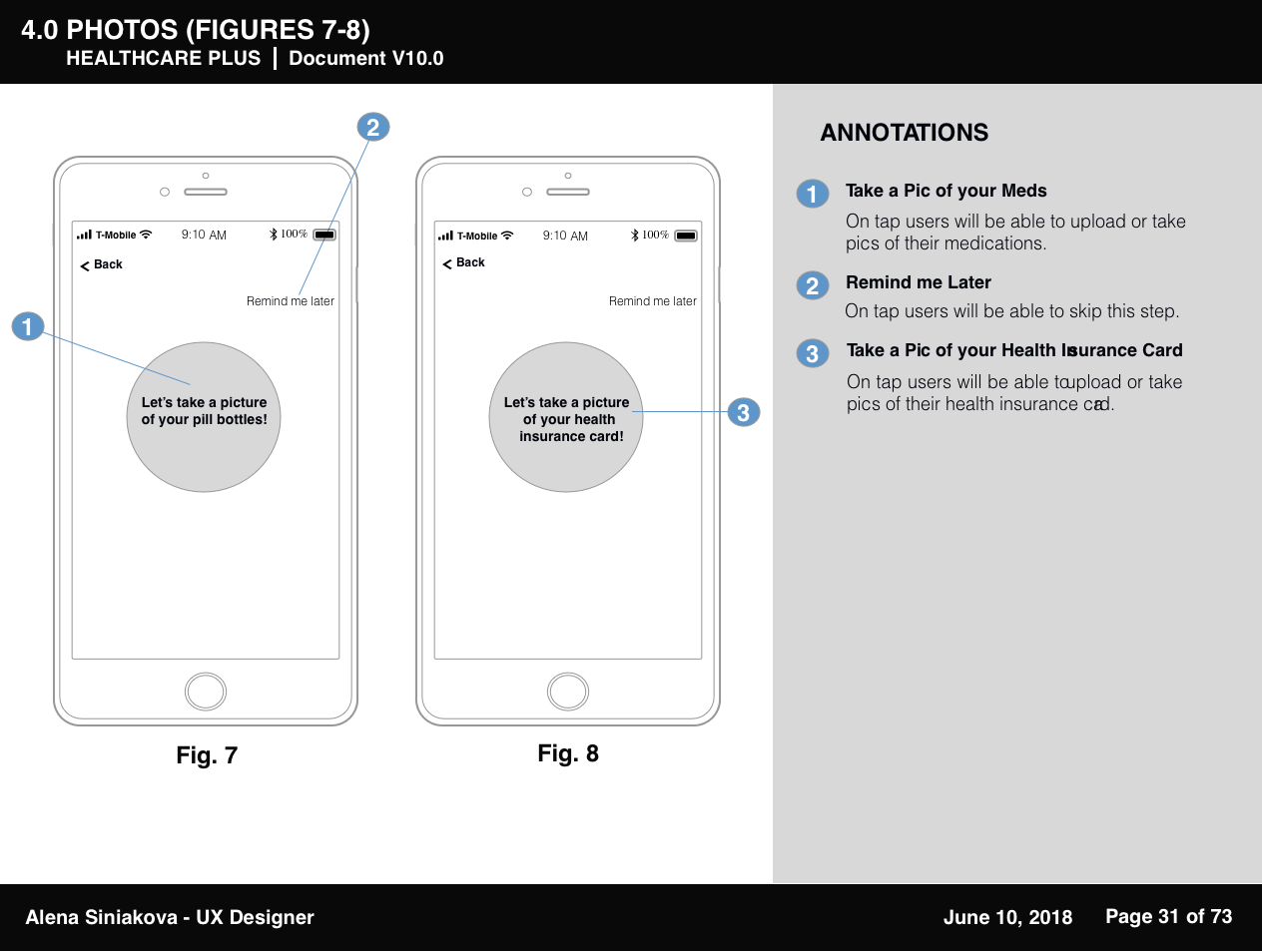 4.0 PHOTOS (FIGURES 7-8)
HEALTHCARE PLUS | Document V10.0

2

T-Mobile 9:10 AM 100%
< Back
Remind me later

1

Let's take a picture of your pill bottles!

Fig. 7

T-Mobile 9:10 AM 100%
< Back
Remind me later

Let's take a picture of your health insurance card!

3

Fig. 8

ANNOTATIONS

1 Take a Pic of your Meds
On tap users will be able to upload or take pics of their medications.

2 Remind me Later
On tap users will be able to skip this step.

3 Take a Pic of your Health Insurance Card
On tap users will be able to upload or take pics of their health insurance card.

Alena Siniakova - UX Designer
June 10, 2018 Page 31 of 73