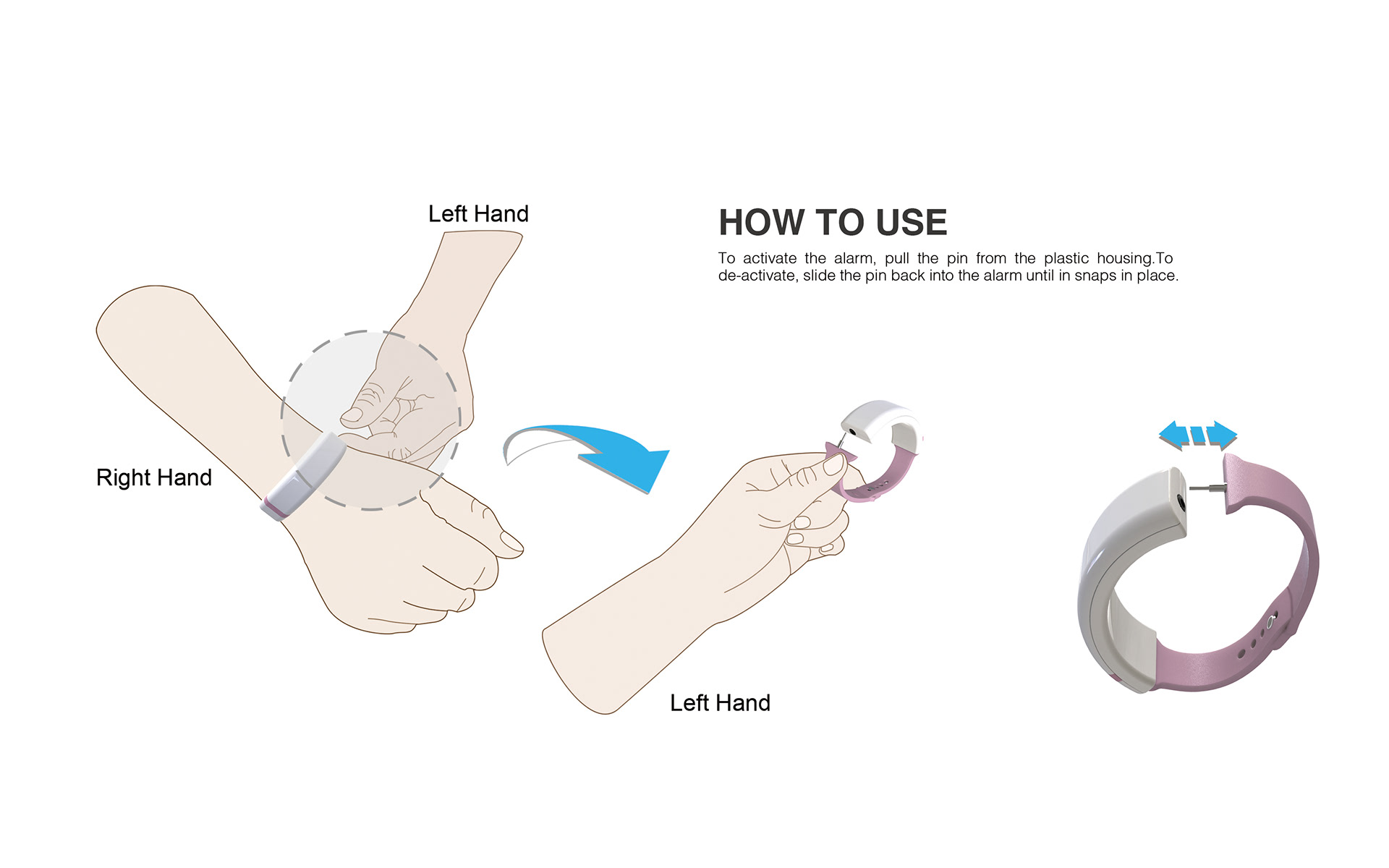 Left Hand

HOW TO USE

To activate the alarm, pull the pin from the plastic housing.To de-activate, slide the pin back into the alarm until in snaps in place.

Right Hand

Left Hand