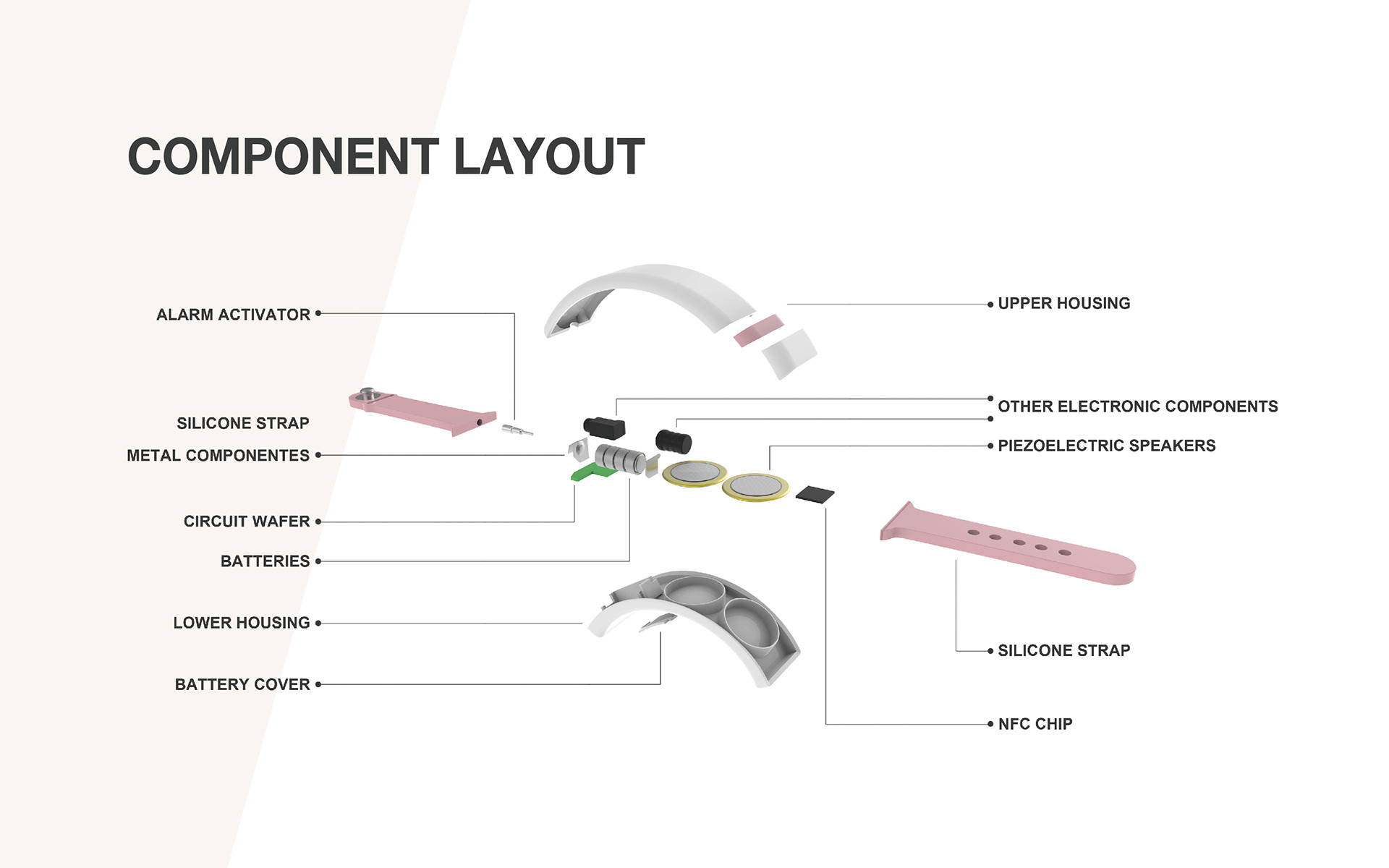 COMPONENT LAYOUT

ALARM ACTIVATOR

SILICONE STRAP

METAL COMPONENTES

CIRCUIT WAFER

BATTERIES

LOWER HOUSING

BATTERY COVER

UPPER HOUSING

OTHER ELECTRONIC COMPONENTS

PIEZOELECTRIC SPEAKERS

SILICONE STRAP

NFC CHIP