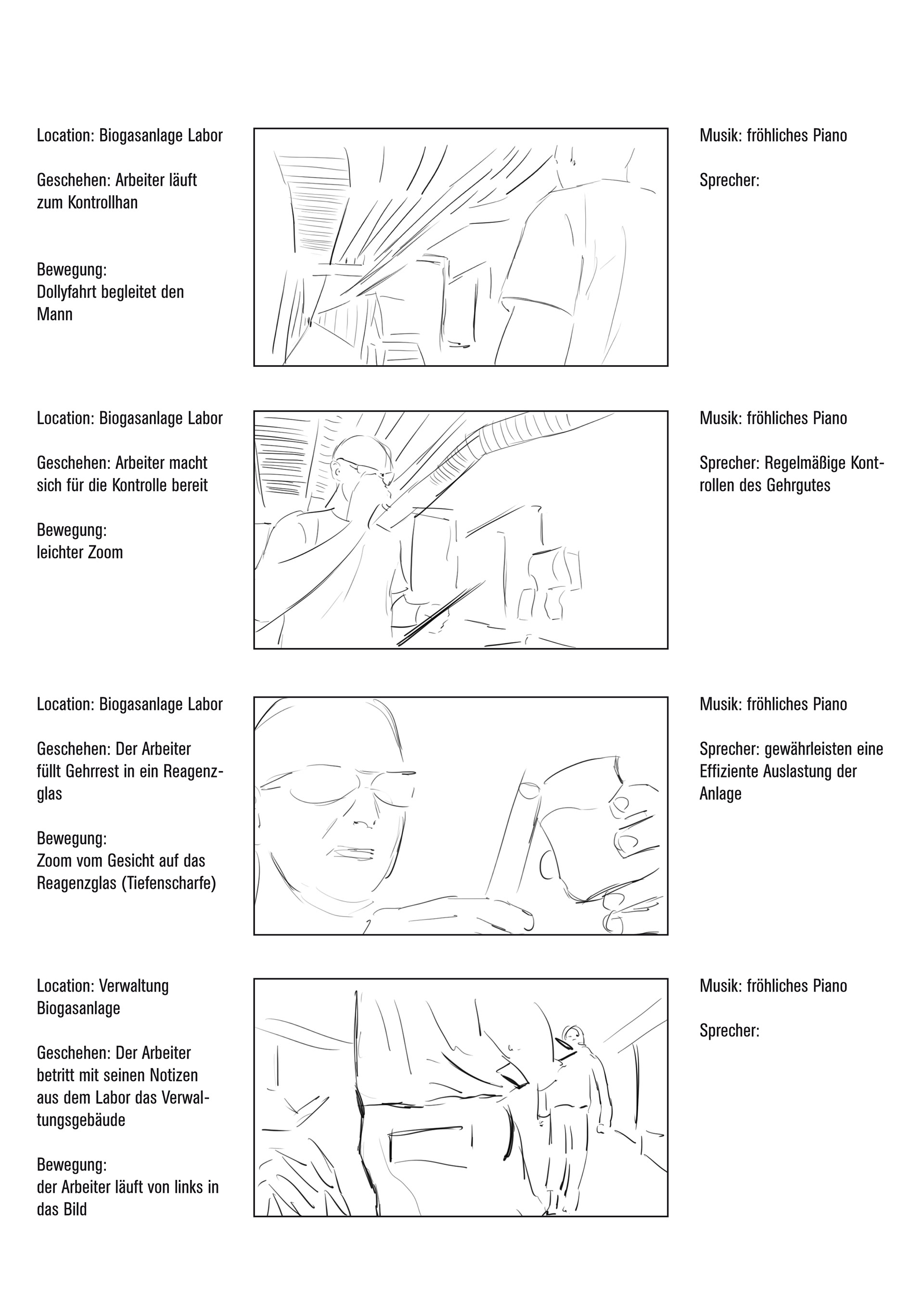 Location: Biogasanlage Labor

Geschehen: Arbeiter läuft zum Kontrollhan

Bewegung:
Dollyfahrt begleitet den Mann

Musik: fröhliches Piano

Sprecher:

Location: Biogasanlage Labor

Geschehen: Arbeiter macht sich für die Kontrolle bereit

Bewegung:
leichter Zoom

Musik: fröhliches Piano

Sprecher: Regelmäßige Kontrollen des Gehrgutes

Location: Biogasanlage Labor

Geschehen: Der Arbeiter füllt Gehrrest in ein Reagenzglas

Bewegung:
Zoom vom Gesicht auf das Reagenzglas (Tiefenscharfe)

Musik: fröhliches Piano

Sprecher: gewährleisten eine Effiziente Auslastung der Anlage

Location: Verwaltung Biogasanlage

Geschehen: Der Arbeiter betritt mit seinen Notizen aus dem Labor das Verwaltungsgebäude

Bewegung:
der Arbeiter läuft von links in das Bild

Musik: fröhliches Piano

Sprecher: