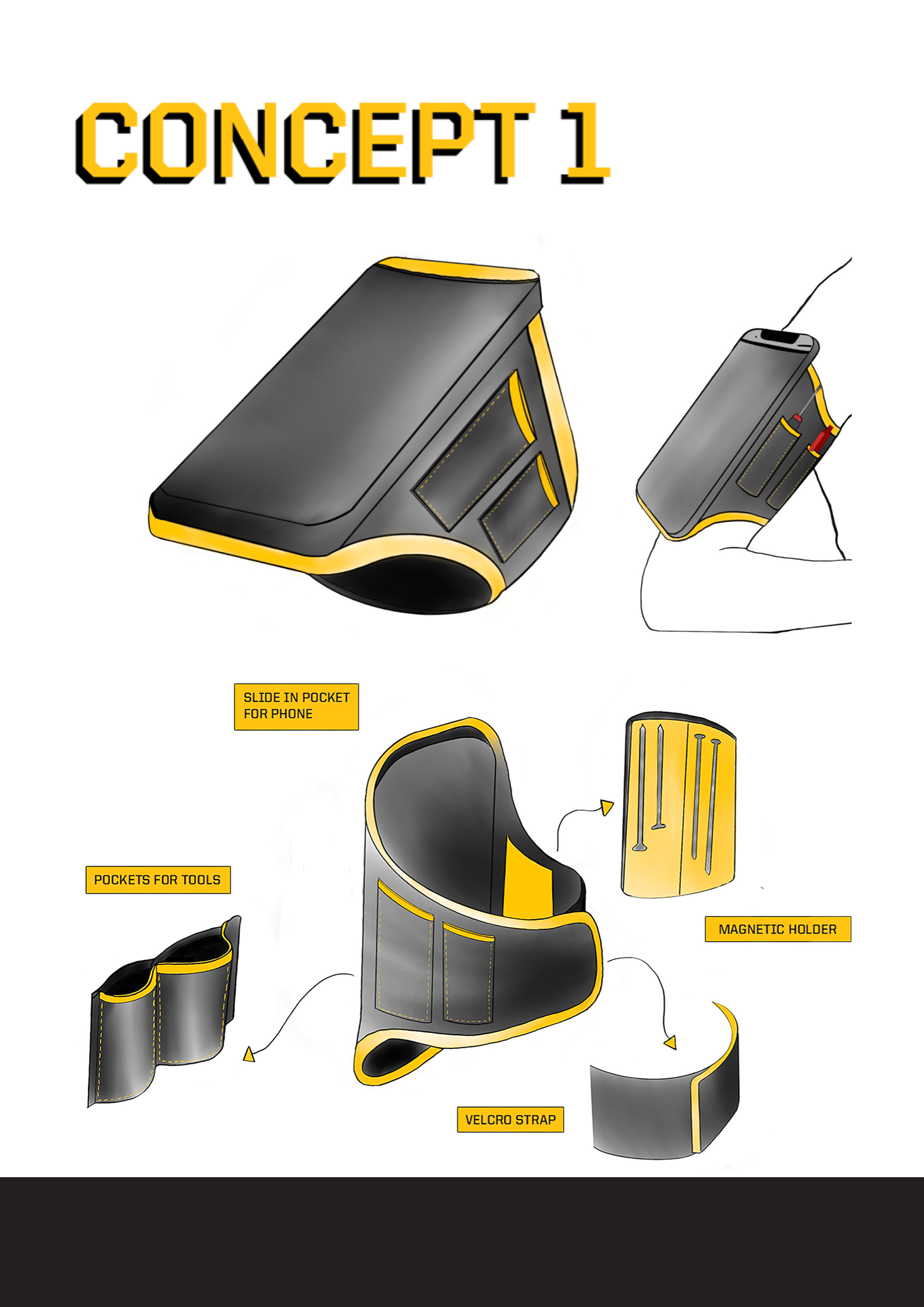 CONCEPT 1

SLIDE IN POCKET FOR PHONE

POCKETS FOR TOOLS

MAGNETIC HOLDER

VELCRO STRAP