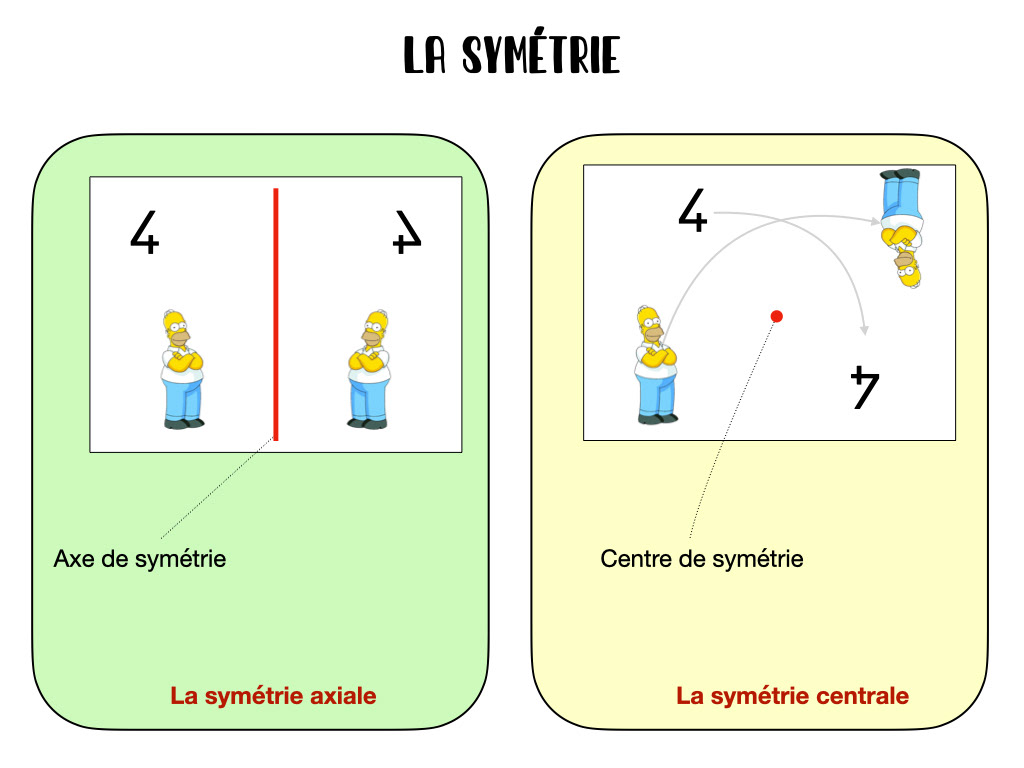 LA SYMÉTRIE

4

4

Axe de symétrie

La symétrie axiale

4

4

Centre de symétrie

La symétrie centrale