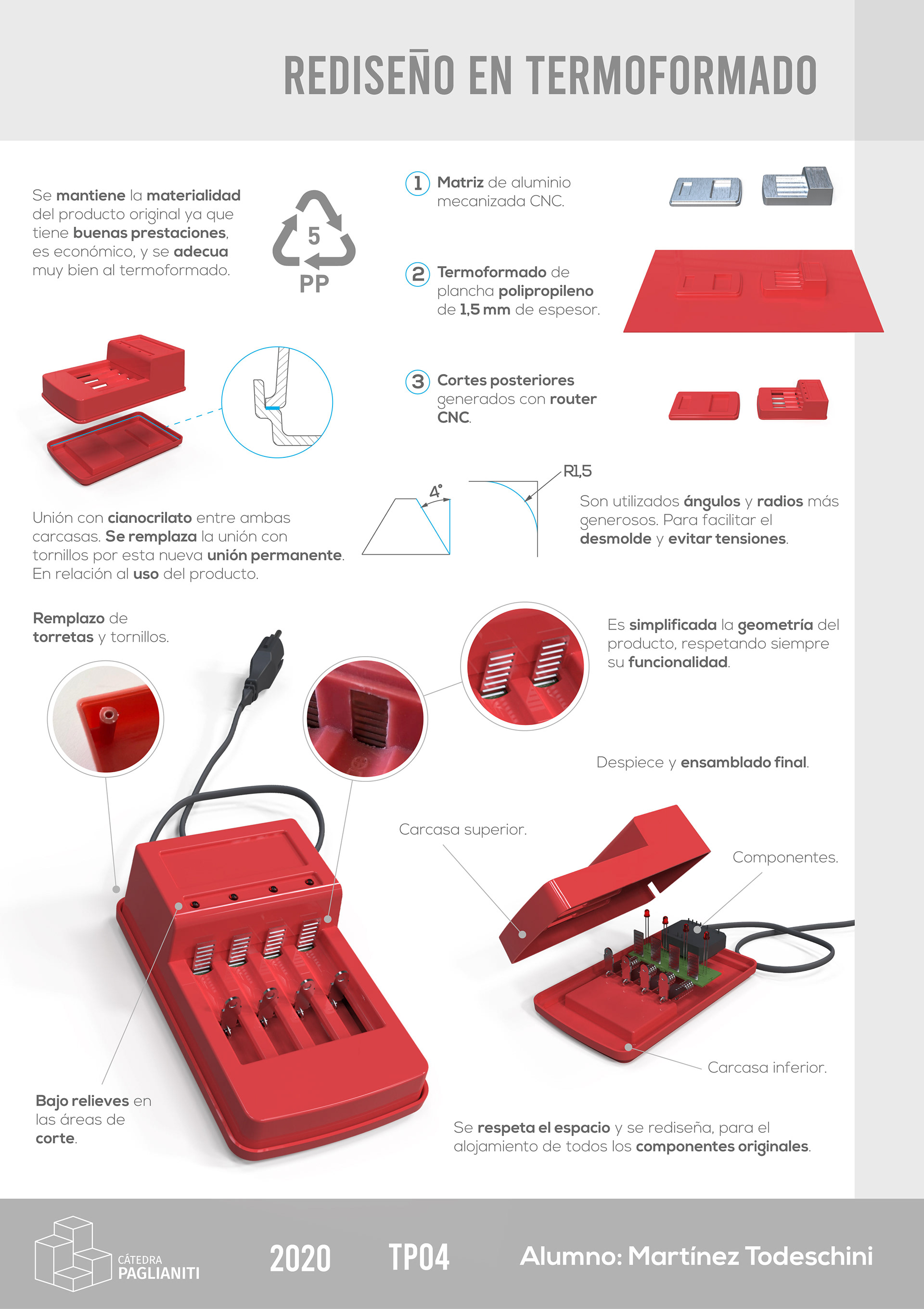 REDISEÑO EN TERMOFORMADO

Se mantiene la materialidad del producto original ya que tiene buenas prestaciones, es económico, y se adecua muy bien al termoformado.

5
PP

1 Matriz de aluminio mecanizada CNC.

2 Termoformado de plancha polipropileno de 1,5 mm de espesor.

3 Cortes posteriores generados con router CNC.

Unión con cianocrilato entre ambas carcasas. Se remplaza la unión con tornillos por esta nueva unión permanente. En relación al uso del producto.

4°

R1,5

Son utilizados ángulos y radios más generosos. Para facilitar el desmolde y evitar tensiones.

Remplazo de torretas y tornillos.

Es simplificada la geometría del producto, respetando siempre su funcionalidad.

Despiece y ensamblado final.

Carcasa superior.

Componentes.

Carcasa inferior.

Bajo relieves en las áreas de corte.

Se respeta el espacio y se rediseña, para el alojamiento de todos los componentes originales.

CÁTEDRA PAGLIANITI

2020

TP04

Alumno: Martínez Todeschini