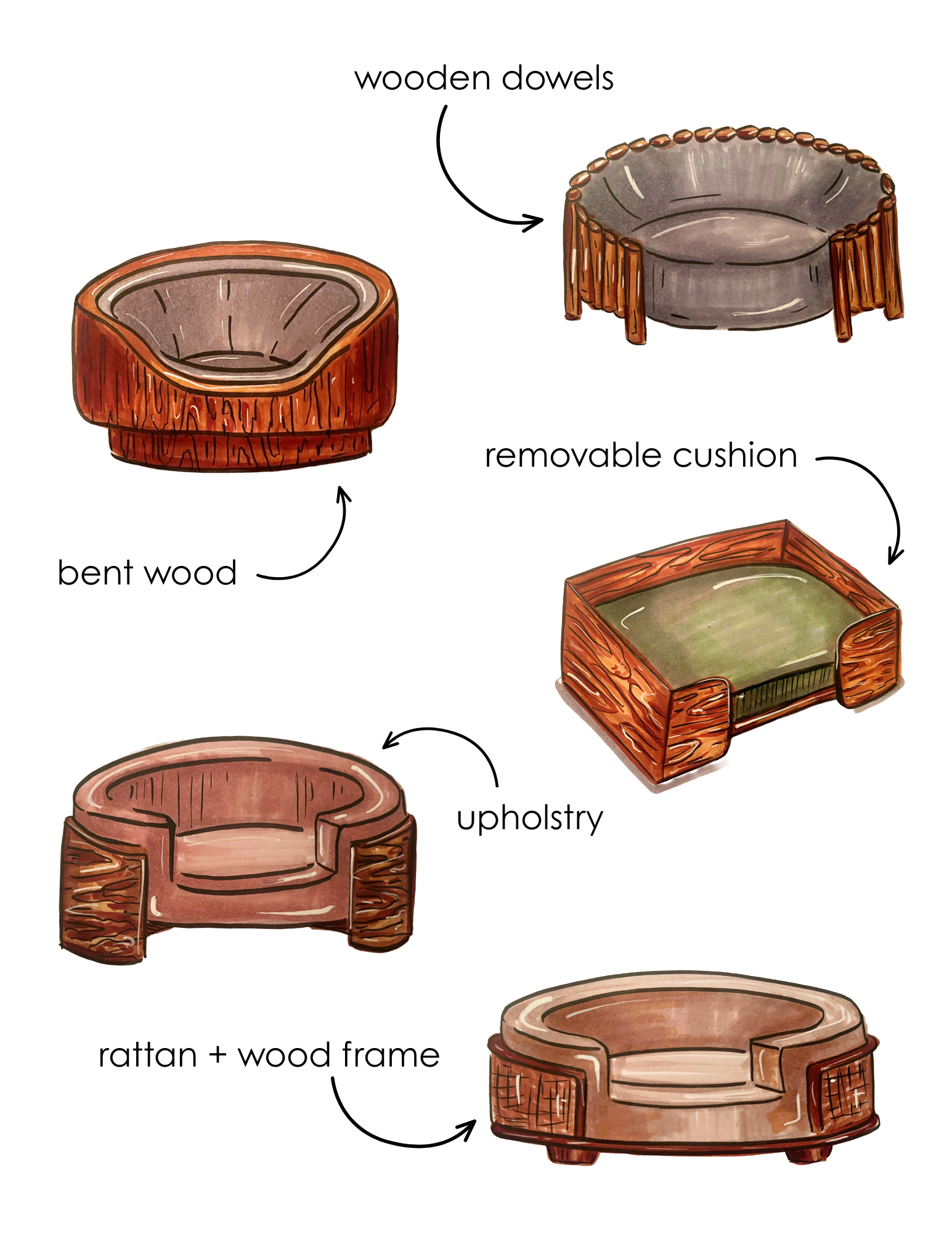 wooden dowels

removable cushion

bent wood

upholstry

rattan + wood frame