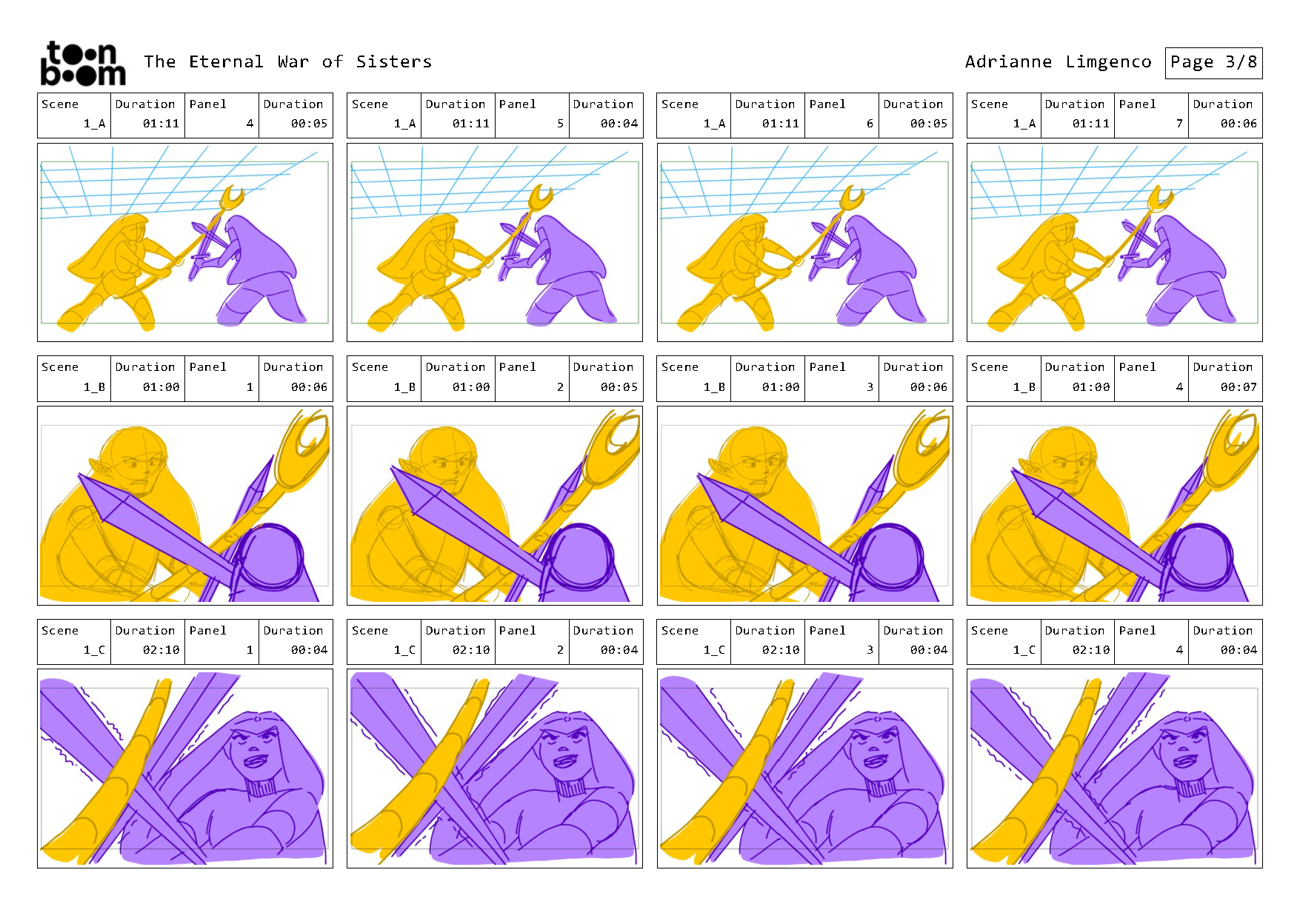 toon boom The Eternal War of Sisters

Adrianne Limgenco Page 3/8

| Scene | Duration | Panel | Duration |
|---|---|---|---|
| 1_A | 01:11 | 4 | 00:05 |

| Scene | Duration | Panel | Duration |
|---|---|---|---|
| 1_A | 01:11 | 5 | 00:04 |

| Scene | Duration | Panel | Duration |
|---|---|---|---|
| 1_A | 01:11 | 6 | 00:05 |

| Scene | Duration | Panel | Duration |
|---|---|---|---|
| 1_A | 01:11 | 7 | 00:06 |

| Scene | Duration | Panel | Duration |
|---|---|---|---|
| 1_B | 01:00 | 1 | 00:06 |

| Scene | Duration | Panel | Duration |
|---|---|---|---|
| 1_B | 01:00 | 2 | 00:05 |

| Scene | Duration | Panel | Duration |
|---|---|---|---|
| 1_B | 01:00 | 3 | 00:06 |

| Scene | Duration | Panel | Duration |
|---|---|---|---|
| 1_B | 01:00 | 4 | 00:07 |

| Scene | Duration | Panel | Duration |
|---|---|---|---|
| 1_C | 02:10 | 1 | 00:04 |

| Scene | Duration | Panel | Duration |
|---|---|---|---|
| 1_C | 02:10 | 2 | 00:04 |

| Scene | Duration | Panel | Duration |
|---|---|---|---|
| 1_C | 02:10 | 3 | 00:04 |

| Scene | Duration | Panel | Duration |
|---|---|---|---|
| 1_C | 02:10 | 4 | 00:04 |