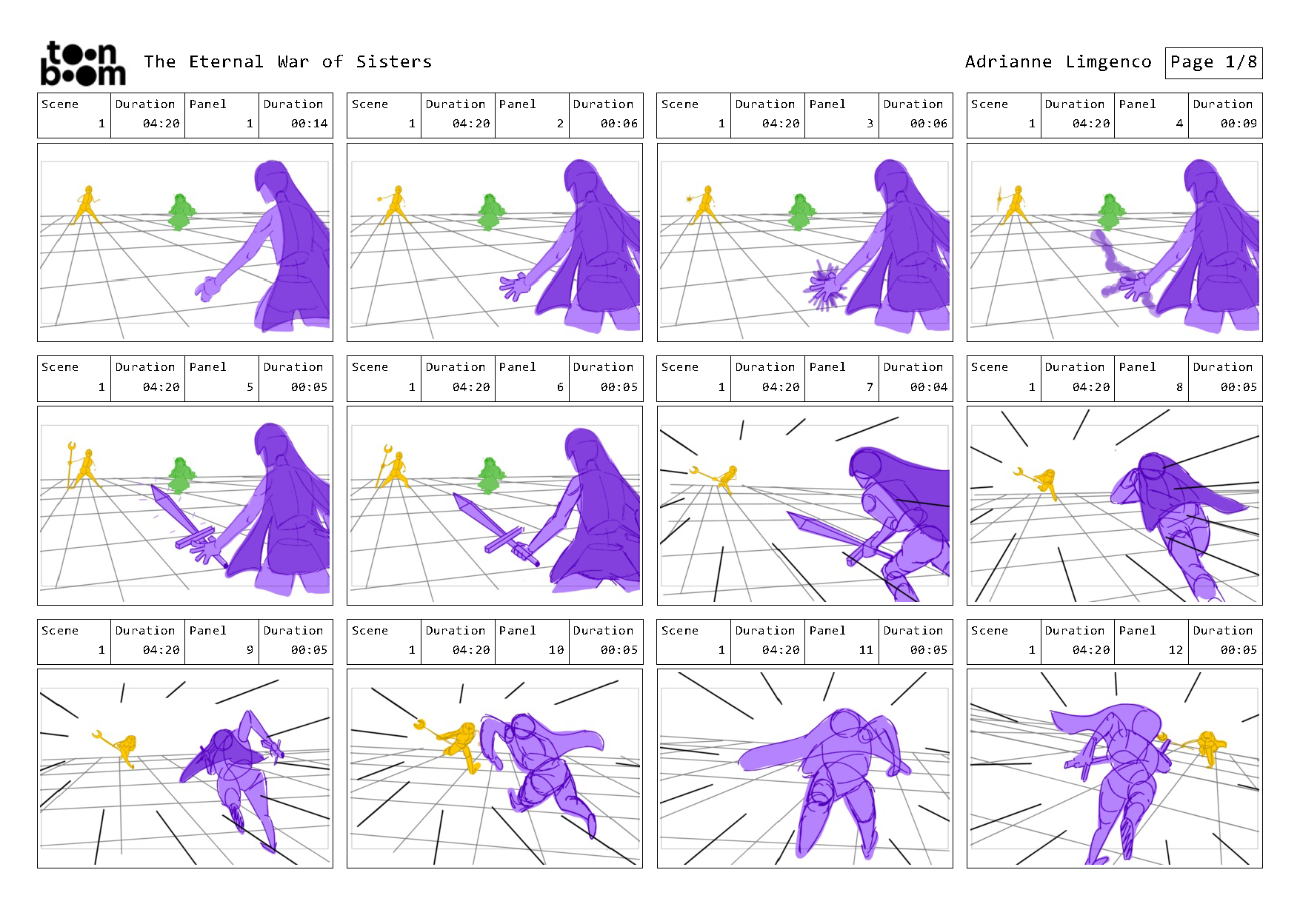 toon boom The Eternal War of Sisters

Adrianne Limgenco Page 1/8

| Scene | Duration | Panel | Duration |
|---|---|---|---|
| 1 | 04:20 | 1 | 00:14 |

| Scene | Duration | Panel | Duration |
|---|---|---|---|
| 1 | 04:20 | 2 | 00:06 |

| Scene | Duration | Panel | Duration |
|---|---|---|---|
| 1 | 04:20 | 3 | 00:06 |

| Scene | Duration | Panel | Duration |
|---|---|---|---|
| 1 | 04:20 | 4 | 00:09 |

| Scene | Duration | Panel | Duration |
|---|---|---|---|
| 1 | 04:20 | 5 | 00:05 |

| Scene | Duration | Panel | Duration |
|---|---|---|---|
| 1 | 04:20 | 6 | 00:05 |

| Scene | Duration | Panel | Duration |
|---|---|---|---|
| 1 | 04:20 | 7 | 00:04 |

| Scene | Duration | Panel | Duration |
|---|---|---|---|
| 1 | 04:20 | 8 | 00:05 |

| Scene | Duration | Panel | Duration |
|---|---|---|---|
| 1 | 04:20 | 9 | 00:05 |

| Scene | Duration | Panel | Duration |
|---|---|---|---|
| 1 | 04:20 | 10 | 00:05 |

| Scene | Duration | Panel | Duration |
|---|---|---|---|
| 1 | 04:20 | 11 | 00:05 |

| Scene | Duration | Panel | Duration |
|---|---|---|---|
| 1 | 04:20 | 12 | 00:05 |