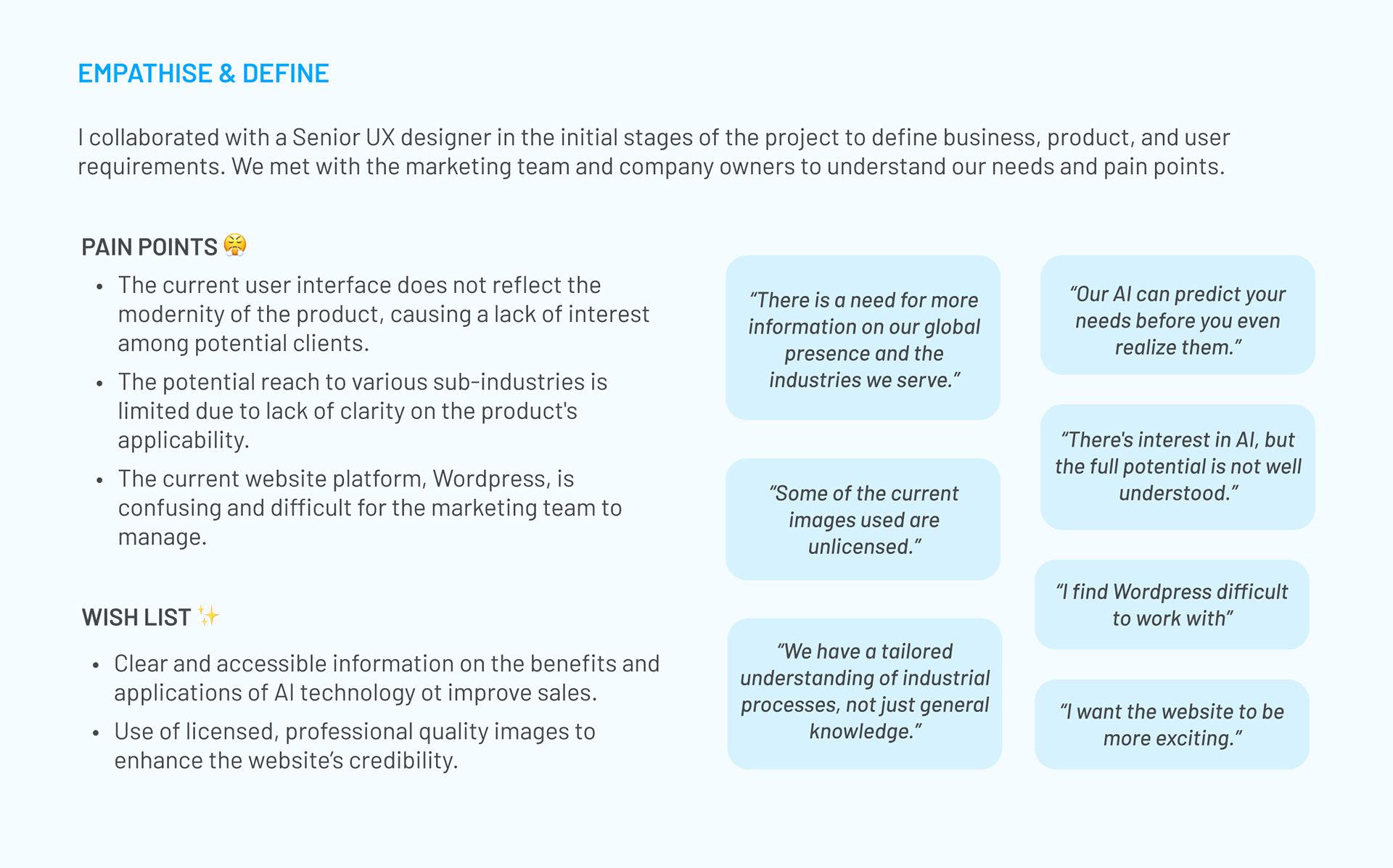 EMPATHISE & DEFINE

I collaborated with a Senior UX designer in the initial stages of the project to define business, product, and user requirements. We met with the marketing team and company owners to understand our needs and pain points.

PAIN POINTS 😤

• The current user interface does not reflect the modernity of the product, causing a lack of interest among potential clients.
• The potential reach to various sub-industries is limited due to lack of clarity on the product's applicability.
• The current website platform, Wordpress, is confusing and difficult for the marketing team to manage.

WISH LIST ✨

• Clear and accessible information on the benefits and applications of AI technology ot improve sales.
• Use of licensed, professional quality images to enhance the website's credibility.

"There is a need for more information on our global presence and the industries we serve."

"Some of the current images used are unlicensed."

"We have a tailored understanding of industrial processes, not just general knowledge."

"Our AI can predict your needs before you even realize them."

"There's interest in AI, but the full potential is not well understood."

"I find Wordpress difficult to work with"

"I want the website to be more exciting."