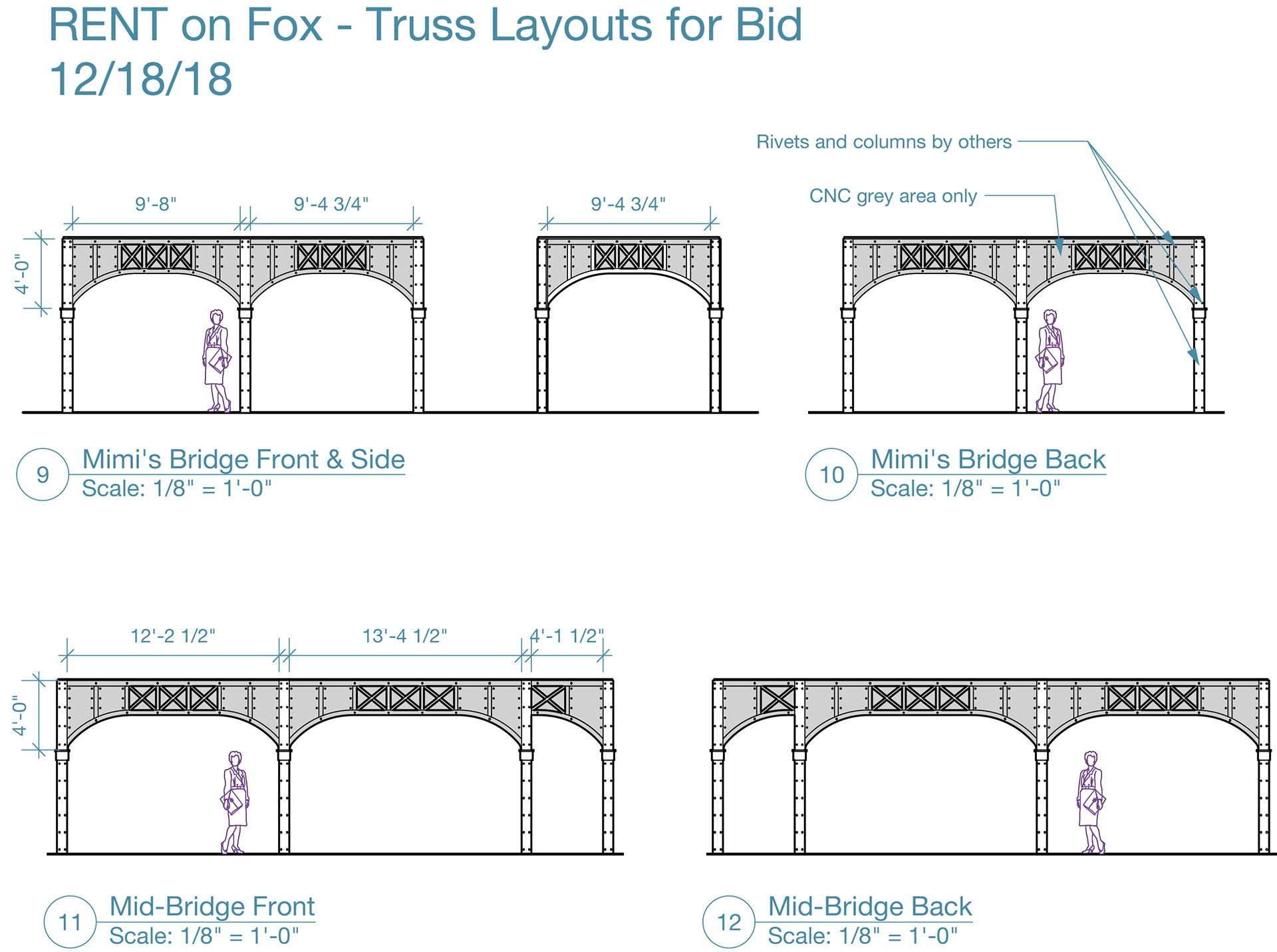 RENT on Fox - Truss Layouts for Bid
12/18/18

Rivets and columns by others

CNC grey area only

9'-8"
9'-4 3/4"
9'-4 3/4"
4'-0"

9
Mimi's Bridge Front & Side
Scale: 1/8" = 1'-0"

10
Mimi's Bridge Back
Scale: 1/8" = 1'-0"

12'-2 1/2"
13'-4 1/2"
4'-1 1/2"
4'-0"

11
Mid-Bridge Front
Scale: 1/8" = 1'-0"

12
Mid-Bridge Back
Scale: 1/8" = 1'-0"