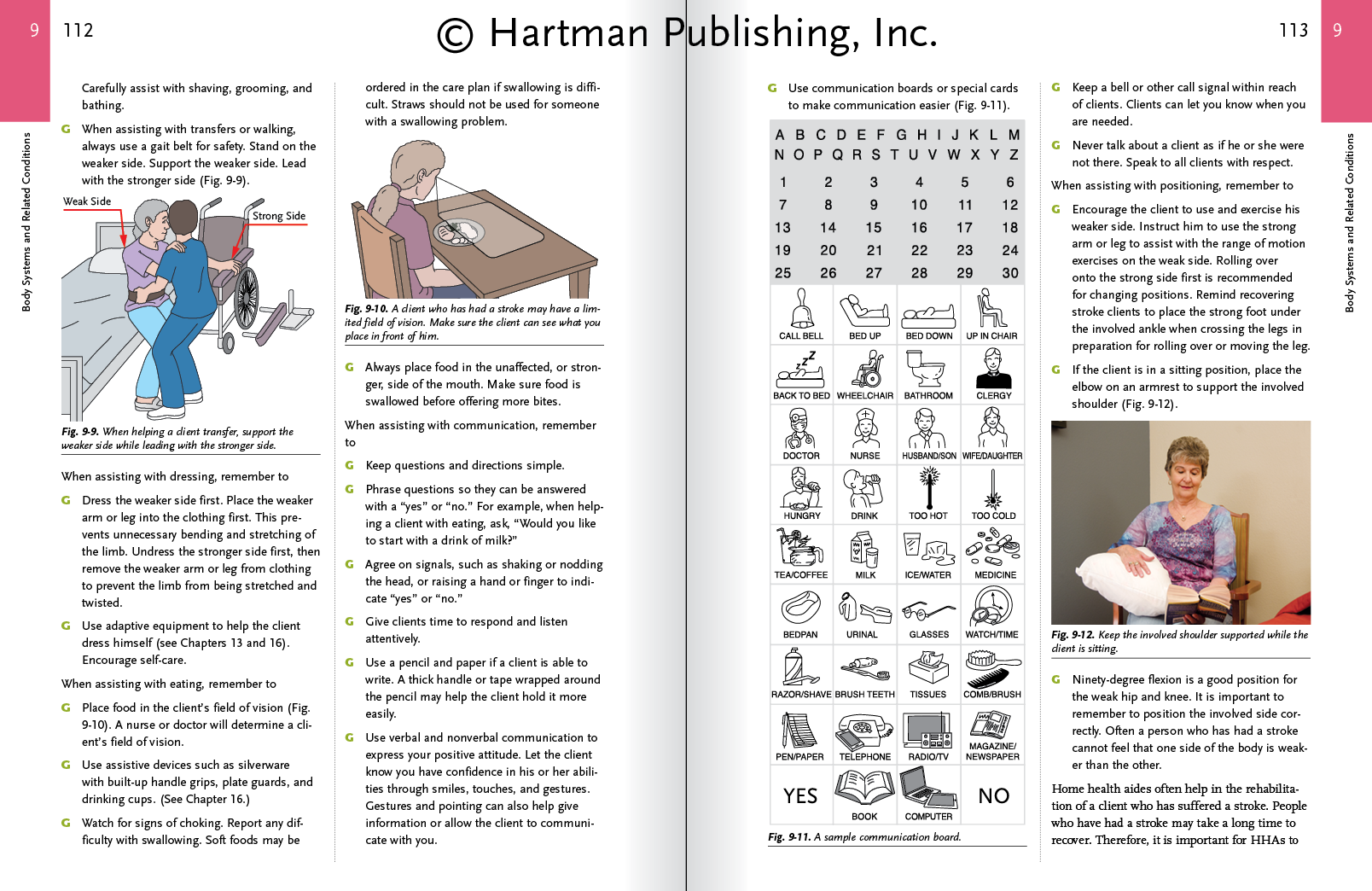 9 112

© Hartman Publishing, Inc.

113 9

Body Systems and Related Conditions

Carefully assist with shaving, grooming, and bathing.

G When assisting with transfers or walking, always use a gait belt for safety. Stand on the weaker side. Support the weaker side. Lead with the stronger side (Fig. 9-9).

Weak Side

Strong Side

Fig. 9-9. When helping a client transfer, support the weaker side while leading with the stronger side.

When assisting with dressing, remember to

G Dress the weaker side first. Place the weaker arm or leg into the clothing first. This prevents unnecessary bending and stretching of the limb. Undress the stronger side first, then remove the weaker arm or leg from clothing to prevent the limb from being stretched and twisted.

G Use adaptive equipment to help the client dress himself (see Chapters 13 and 16). Encourage self-care.

When assisting with eating, remember to

G Place food in the client's field of vision (Fig. 9-10). A nurse or doctor will determine a client's field of vision.

G Use assistive devices such as silverware with built-up handle grips, plate guards, and drinking cups. (See Chapter 16.)

G Watch for signs of choking. Report any difficulty with swallowing. Soft foods may be ordered in the care plan if swallowing is difficult. Straws should not be used for someone with a swallowing problem.

Fig. 9-10. A client who has had a stroke may have a limited field of vision. Make sure the client can see what you place in front of him.

G Always place food in the unaffected, or stronger, side of the mouth. Make sure food is swallowed before offering more bites.

When assisting with communication, remember to

G Keep questions and directions simple.

G Phrase questions so they can be answered with a "yes" or "no." For example, when helping a client with eating, ask, "Would you like to start with a drink of milk?"

G Agree on signals, such as shaking or nodding the head, or raising a hand or finger to indicate "yes" or "no."

G Give clients time to respond and listen attentively.

G Use a pencil and paper if a client is able to write. A thick handle or tape wrapped around the pencil may help the client hold it more easily.

G Use verbal and nonverbal communication to express your positive attitude. Let the client know you have confidence in his or her abilities through smiles, touches, and gestures. Gestures and pointing can also help give information or allow the client to communicate with you.

G Use communication boards or special cards to make communication easier (Fig. 9-11).

A B C D E F G H I J K L M
N O P Q R S T U V W X Y Z

| 1 | 2 | 3 | 4 | 5 | 6 |
|---|---|---|---|---|---|
| 7 | 8 | 9 | 10 | 11 | 12 |
| 13 | 14 | 15 | 16 | 17 | 18 |
| 19 | 20 | 21 | 22 | 23 | 24 |
| 25 | 26 | 27 | 28 | 29 | 30 |

| CALL BELL | BED UP | BED DOWN | UP IN CHAIR |
|---|---|---|---|
| BACK TO BED | WHEELCHAIR | BATHROOM | CLERGY |
| DOCTOR | NURSE | HUSBAND/SON | WIFE/DAUGHTER |
| HUNGRY | DRINK | TOO HOT | TOO COLD |
| TEA/COFFEE | MILK | ICE/WATER | MEDICINE |
| BEDPAN | URINAL | GLASSES | WATCH/TIME |
| RAZOR/SHAVE | BRUSH TEETH | TISSUES | COMB/BRUSH |
| PEN/PAPER | TELEPHONE | RADIO/TV | MAGAZINE/ NEWSPAPER |
| YES | BOOK | COMPUTER | NO |

Fig. 9-11. A sample communication board.

G Keep a bell or other call signal within reach of clients. Clients can let you know when you are needed.

G Never talk about a client as if he or she were not there. Speak to all clients with respect.

When assisting with positioning, remember to

G Encourage the client to use and exercise his weaker side. Instruct him to use the strong arm or leg to assist with the range of motion exercises on the weak side. Rolling over onto the strong side first is recommended for changing positions. Remind recovering stroke clients to place the strong foot under the involved ankle when crossing the legs in preparation for rolling over or moving the leg.

G If the client is in a sitting position, place the elbow on an armrest to support the involved shoulder (Fig. 9-12).

Fig. 9-12. Keep the involved shoulder supported while the client is sitting.

G Ninety-degree flexion is a good position for the weak hip and knee. It is important to remember to position the involved side correctly. Often a person who has had a stroke cannot feel that one side of the body is weaker than the other.

Home health aides often help in the rehabilitation of a client who has suffered a stroke. People who have had a stroke may take a long time to recover. Therefore, it is important for HHAs to

Body Systems and Related Conditions