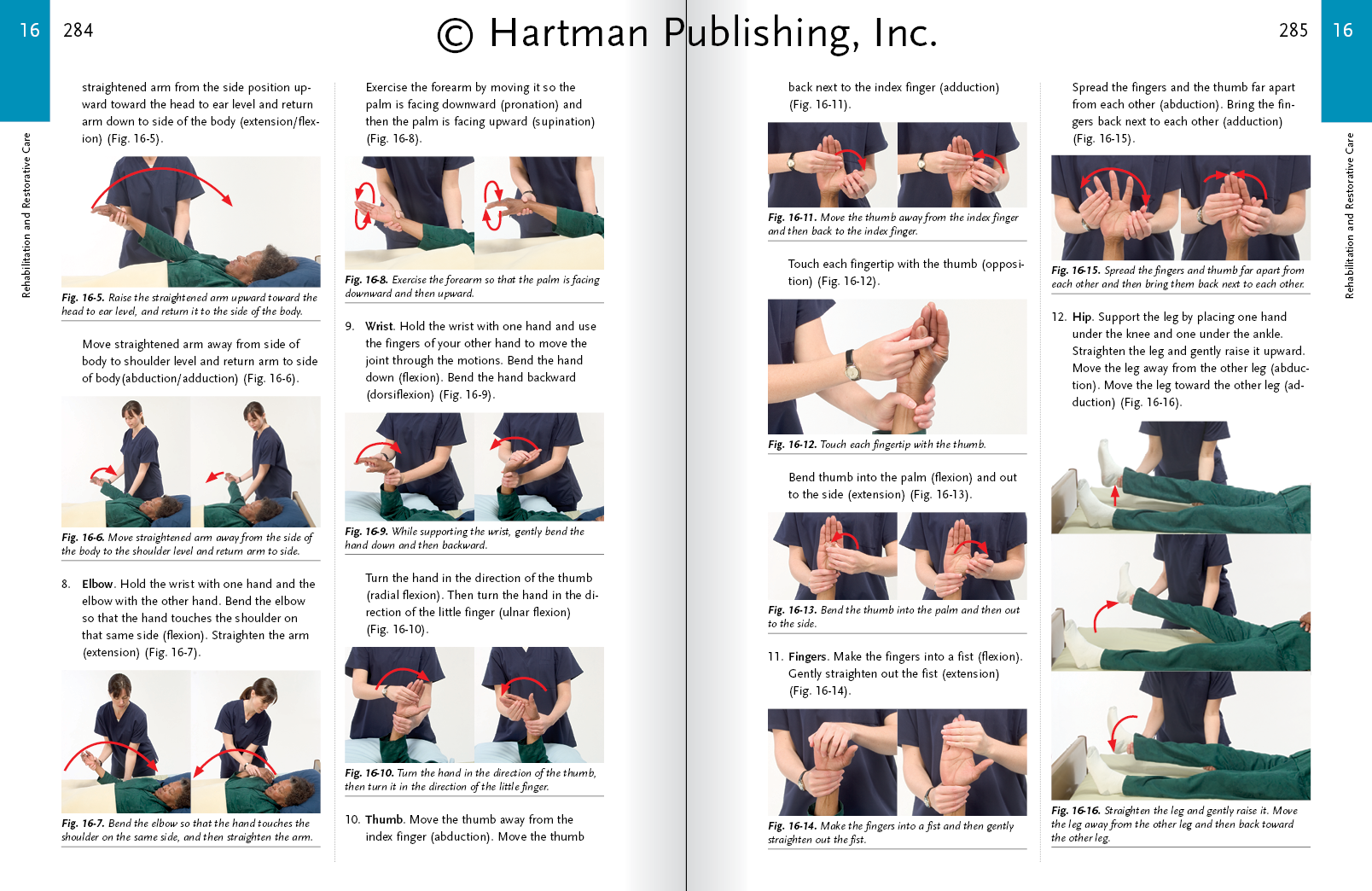 16 284

© Hartman Publishing, Inc.

285 16

Rehabilitation and Restorative Care

straightened arm from the side position upward toward the head to ear level and return arm down to side of the body (extension/flexion) (Fig. 16-5).

Fig. 16-5. Raise the straightened arm upward toward the head to ear level, and return it to the side of the body.

Move straightened arm away from side of body to shoulder level and return arm to side of body (abduction/adduction) (Fig. 16-6).

Fig. 16-6. Move straightened arm away from the side of the body to the shoulder level and return arm to side.

8. Elbow. Hold the wrist with one hand and the elbow with the other hand. Bend the elbow so that the hand touches the shoulder on that same side (flexion). Straighten the arm (extension) (Fig. 16-7).

Fig. 16-7. Bend the elbow so that the hand touches the shoulder on the same side, and then straighten the arm.

Exercise the forearm by moving it so the palm is facing downward (pronation) and then the palm is facing upward (supination) (Fig. 16-8).

Fig. 16-8. Exercise the forearm so that the palm is facing downward and then upward.

9. Wrist. Hold the wrist with one hand and use the fingers of your other hand to move the joint through the motions. Bend the hand down (flexion). Bend the hand backward (dorsiflexion) (Fig. 16-9).

Fig. 16-9. While supporting the wrist, gently bend the hand down and then backward.

Turn the hand in the direction of the thumb (radial flexion). Then turn the hand in the direction of the little finger (ulnar flexion) (Fig. 16-10).

Fig. 16-10. Turn the hand in the direction of the thumb, then turn it in the direction of the little finger.

10. Thumb. Move the thumb away from the index finger (abduction). Move the thumb

back next to the index finger (adduction) (Fig. 16-11).

Fig. 16-11. Move the thumb away from the index finger and then back to the index finger.

Touch each fingertip with the thumb (opposition) (Fig. 16-12).

Fig. 16-12. Touch each fingertip with the thumb.

Bend thumb into the palm (flexion) and out to the side (extension) (Fig. 16-13).

Fig. 16-13. Bend the thumb into the palm and then out to the side.

11. Fingers. Make the fingers into a fist (flexion). Gently straighten out the fist (extension) (Fig. 16-14).

Fig. 16-14. Make the fingers into a fist and then gently straighten out the fist.

Spread the fingers and the thumb far apart from each other (abduction). Bring the fingers back next to each other (adduction) (Fig. 16-15).

Fig. 16-15. Spread the fingers and thumb far apart from each other and then bring them back next to each other.

12. Hip. Support the leg by placing one hand under the knee and one under the ankle. Straighten the leg and gently raise it upward. Move the leg away from the other leg (abduction). Move the leg toward the other leg (adduction) (Fig. 16-16).

Fig. 16-16. Straighten the leg and gently raise it. Move the leg away from the other leg and then back toward the other leg.

Rehabilitation and Restorative Care