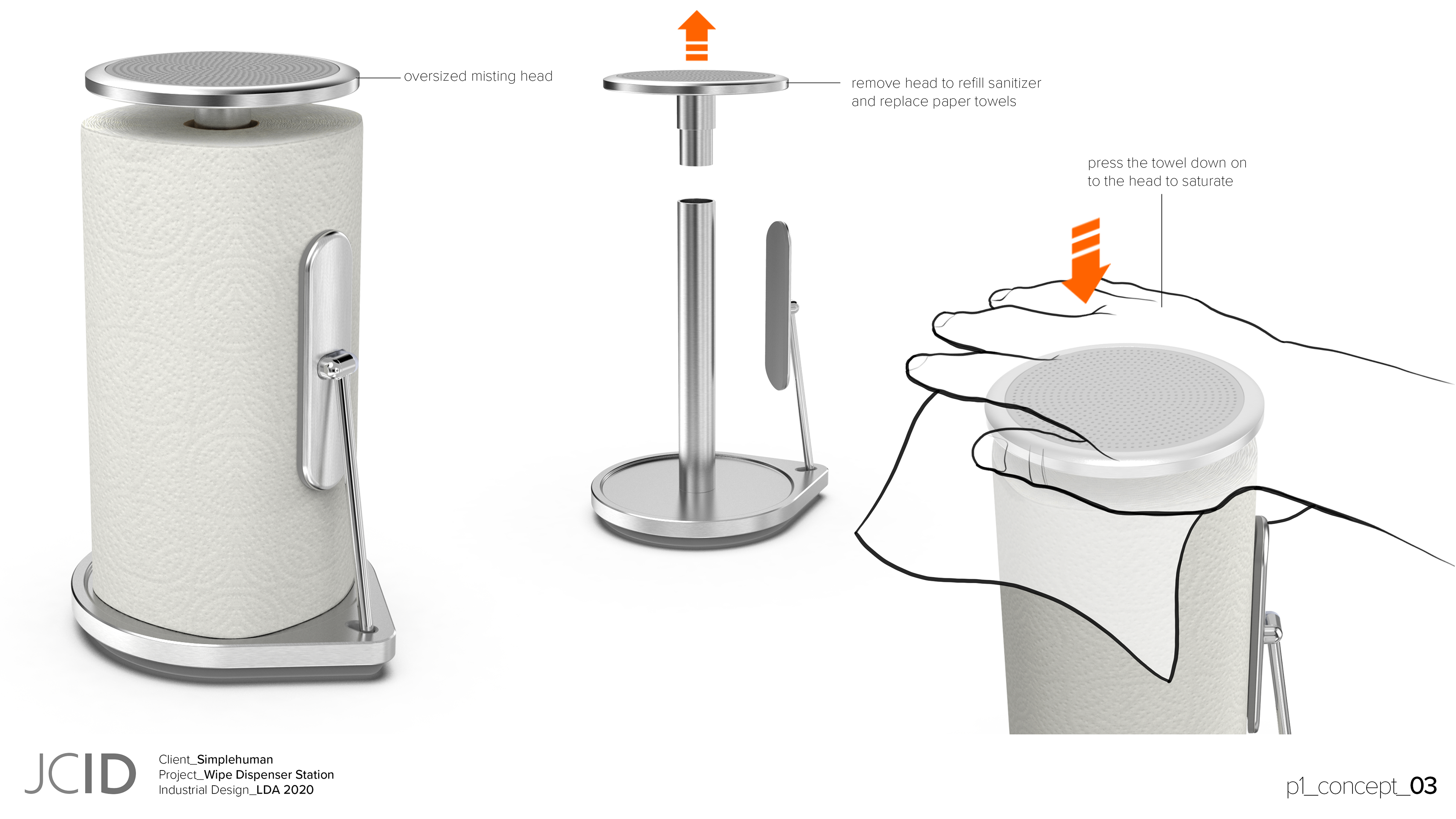 oversized misting head

remove head to refill sanitizer and replace paper towels

press the towel down on to the head to saturate

JCID

Client_Simplehuman
Project_Wipe Dispenser Station
Industrial Design_LDA 2020

p1_concept_03