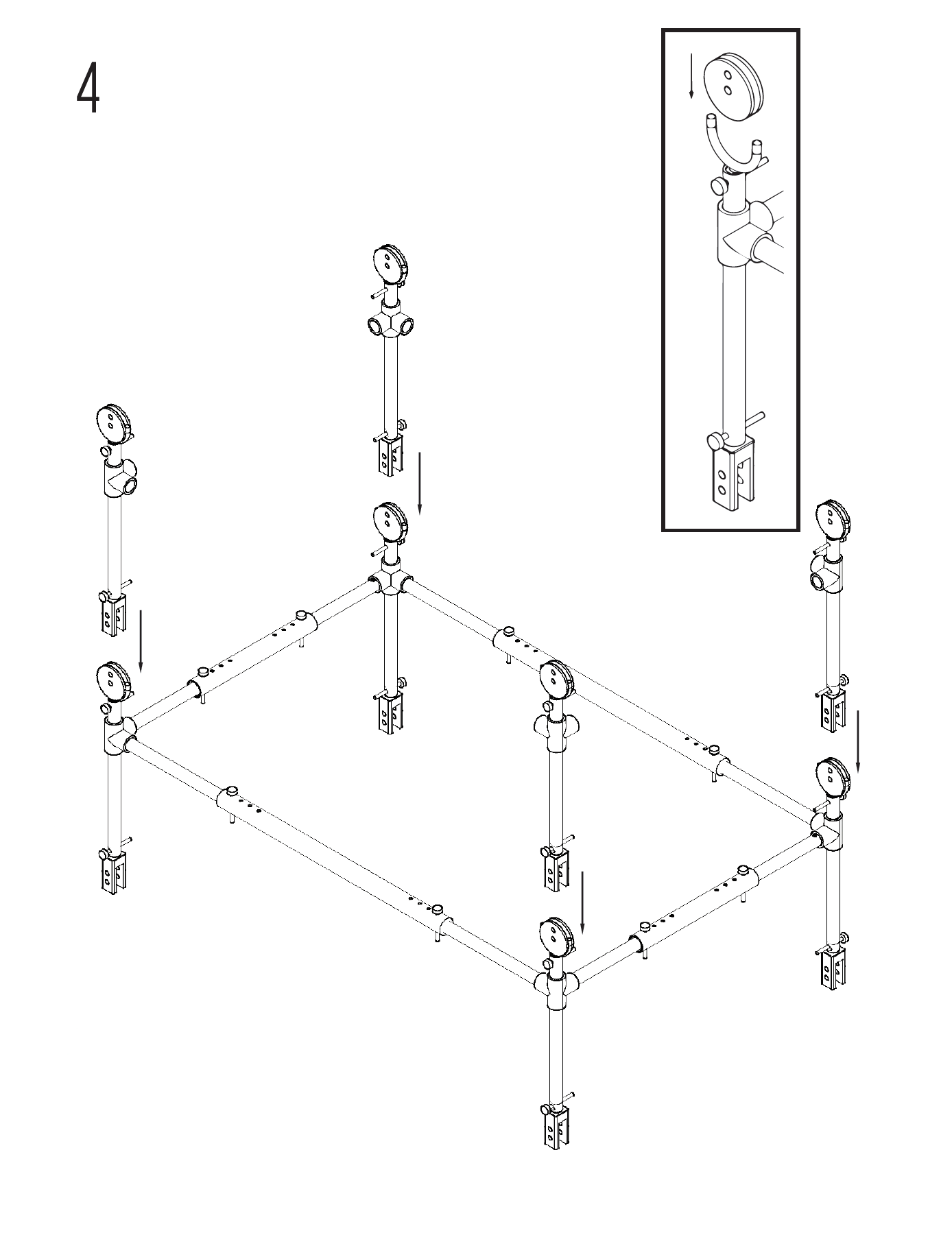 4