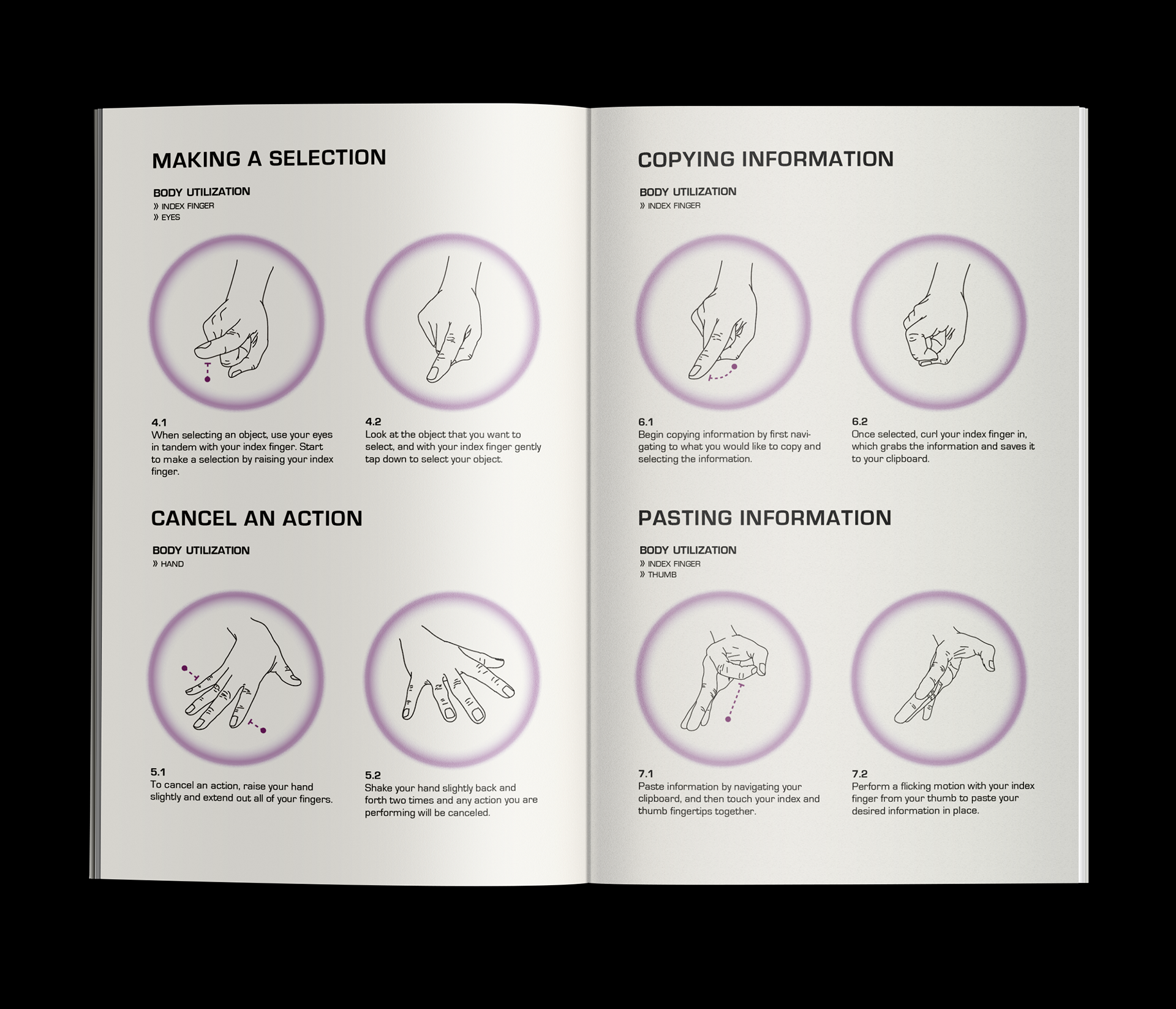 MAKING A SELECTION

BODY UTILIZATION
» INDEX FINGER
» EYES

4.1
When selecting an object, use your eyes in tandem with your index finger. Start to make a selection by raising your index finger.

4.2
Look at the object that you want to select, and with your index finger gently tap down to select your object.

CANCEL AN ACTION

BODY UTILIZATION
» HAND

5.1
To cancel an action, raise your hand slightly and extend out all of your fingers.

5.2
Shake your hand slightly back and forth two times and any action you are performing will be canceled.

COPYING INFORMATION

BODY UTILIZATION
» INDEX FINGER

6.1
Begin copying information by first navigating to what you would like to copy and selecting the information.

6.2
Once selected, curl your index finger in, which grabs the information and saves it to your clipboard.

PASTING INFORMATION

BODY UTILIZATION
» INDEX FINGER
» THUMB

7.1
Paste information by navigating your clipboard, and then touch your index and thumb fingertips together.

7.2
Perform a flicking motion with your index finger from your thumb to paste your desired information in place.