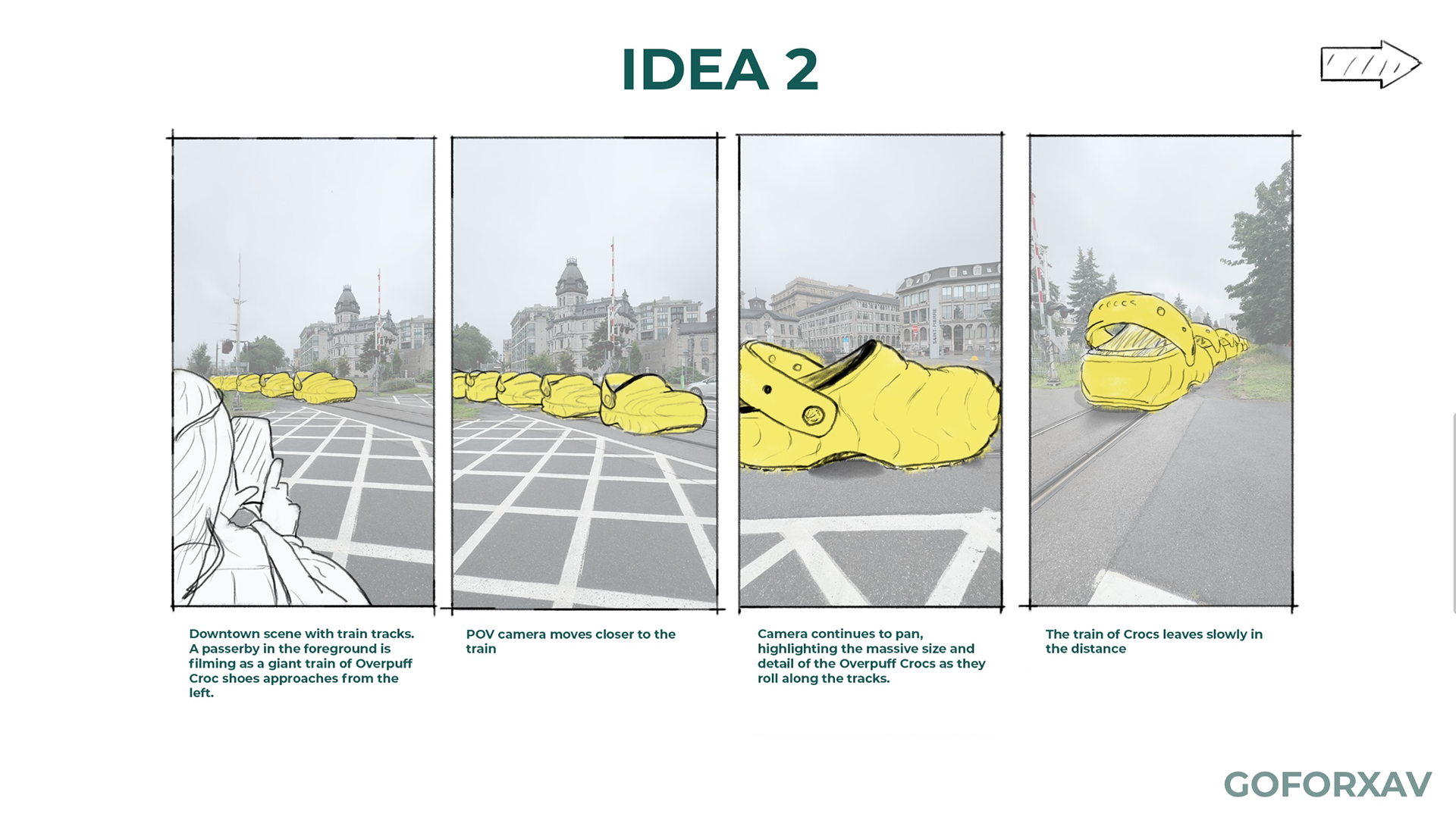 IDEA 2

Downtown scene with train tracks. A passerby in the foreground is filming as a giant train of Overpuff Croc shoes approaches from the left.

POV camera moves closer to the train

Camera continues to pan, highlighting the massive size and detail of the Overpuff Crocs as they roll along the tracks.

The train of Crocs leaves slowly in the distance

GOFORXAV