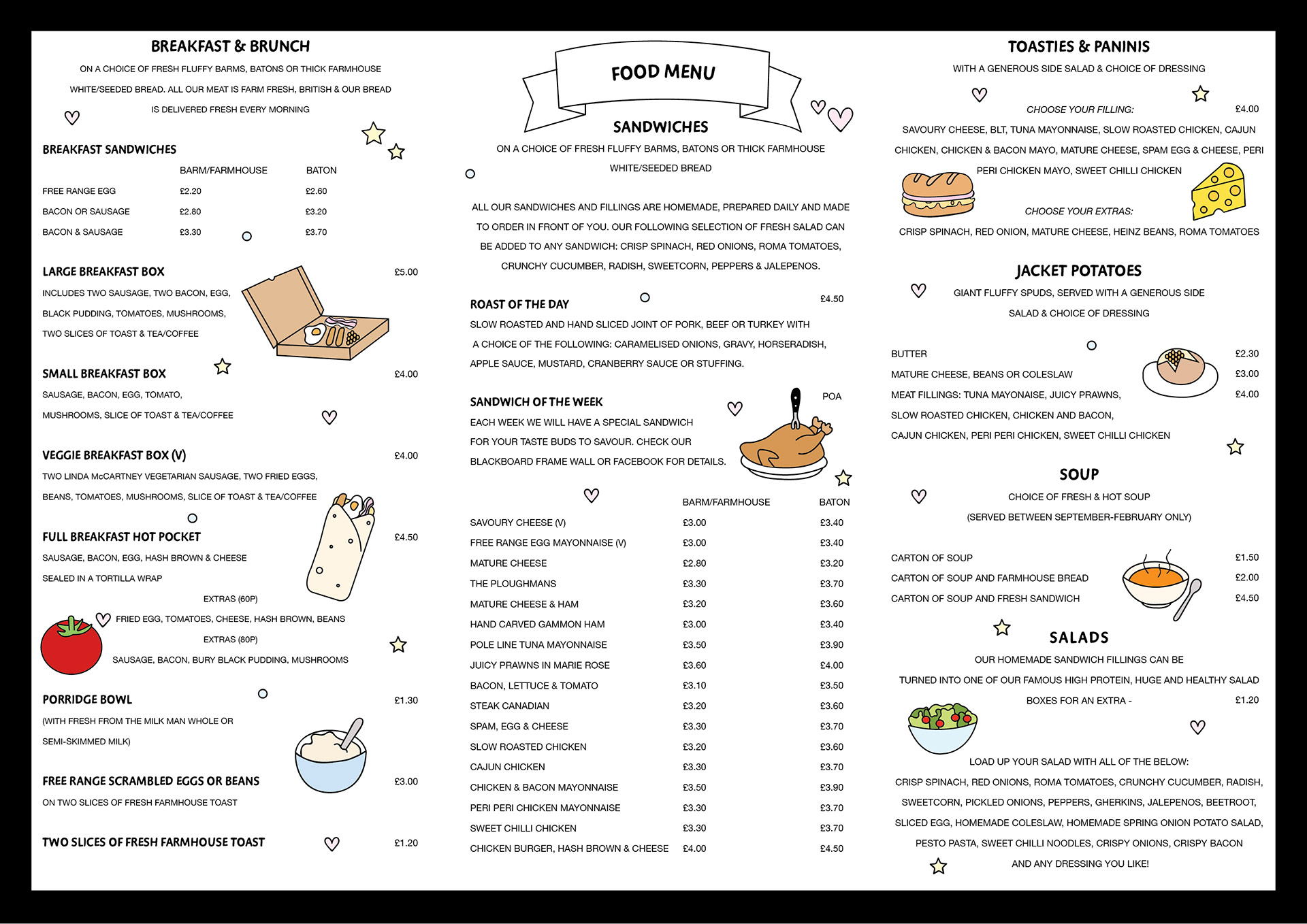 BREAKFAST & BRUNCH

ON A CHOICE OF FRESH FLUFFY BARMS, BATONS OR THICK FARMHOUSE WHITE/SEEDED BREAD. ALL OUR MEAT IS FARM FRESH, BRITISH & OUR BREAD IS DELIVERED FRESH EVERY MORNING

BREAKFAST SANDWICHES

| | BARM/FARMHOUSE | BATON |
|---|---|---|
| FREE RANGE EGG | £2.20 | £2.60 |
| BACON OR SAUSAGE | £2.80 | £3.20 |
| BACON & SAUSAGE | £3.30 | £3.70 |

LARGE BREAKFAST BOX £5.00
INCLUDES TWO SAUSAGE, TWO BACON, EGG, BLACK PUDDING, TOMATOES, MUSHROOMS, TWO SLICES OF TOAST & TEA/COFFEE

SMALL BREAKFAST BOX £4.00
SAUSAGE, BACON, EGG, TOMATO, MUSHROOMS, SLICE OF TOAST & TEA/COFFEE

VEGGIE BREAKFAST BOX (V) £4.00
TWO LINDA McCARTNEY VEGETARIAN SAUSAGE, TWO FRIED EGGS, BEANS, TOMATOES, MUSHROOMS, SLICE OF TOAST & TEA/COFFEE

FULL BREAKFAST HOT POCKET £4.50
SAUSAGE, BACON, EGG, HASH BROWN & CHEESE SEALED IN A TORTILLA WRAP

EXTRAS (60P)
FRIED EGG, TOMATOES, CHEESE, HASH BROWN, BEANS

EXTRAS (80P)
SAUSAGE, BACON, BURY BLACK PUDDING, MUSHROOMS

PORRIDGE BOWL £1.30
(WITH FRESH FROM THE MILK MAN WHOLE OR SEMI-SKIMMED MILK)

FREE RANGE SCRAMBLED EGGS OR BEANS £3.00
ON TWO SLICES OF FRESH FARMHOUSE TOAST

TWO SLICES OF FRESH FARMHOUSE TOAST £1.20

FOOD MENU

SANDWICHES

ON A CHOICE OF FRESH FLUFFY BARMS, BATONS OR THICK FARMHOUSE WHITE/SEEDED BREAD

ALL OUR SANDWICHES AND FILLINGS ARE HOMEMADE, PREPARED DAILY AND MADE TO ORDER IN FRONT OF YOU. OUR FOLLOWING SELECTION OF FRESH SALAD CAN BE ADDED TO ANY SANDWICH: CRISP SPINACH, RED ONIONS, ROMA TOMATOES, CRUNCHY CUCUMBER, RADISH, SWEETCORN, PEPPERS & JALEPENOS.

ROAST OF THE DAY £4.50
SLOW ROASTED AND HAND SLICED JOINT OF PORK, BEEF OR TURKEY WITH A CHOICE OF THE FOLLOWING: CARAMELISED ONIONS, GRAVY, HORSERADISH, APPLE SAUCE, MUSTARD, CRANBERRY SAUCE OR STUFFING.

SANDWICH OF THE WEEK POA
EACH WEEK WE WILL HAVE A SPECIAL SANDWICH FOR YOUR TASTE BUDS TO SAVOUR. CHECK OUR BLACKBOARD FRAME WALL OR FACEBOOK FOR DETAILS.

| | BARM/FARMHOUSE | BATON |
|---|---|---|
| SAVOURY CHEESE (V) | £3.00 | £3.40 |
| FREE RANGE EGG MAYONNAISE (V) | £3.00 | £3.40 |
| MATURE CHEESE | £2.80 | £3.20 |
| THE PLOUGHMANS | £3.30 | £3.70 |
| MATURE CHEESE & HAM | £3.20 | £3.60 |
| HAND CARVED GAMMON HAM | £3.00 | £3.40 |
| POLE LINE TUNA MAYONNAISE | £3.50 | £3.90 |
| JUICY PRAWNS IN MARIE ROSE | £3.60 | £4.00 |
| BACON, LETTUCE & TOMATO | £3.10 | £3.50 |
| STEAK CANADIAN | £3.20 | £3.60 |
| SPAM, EGG & CHEESE | £3.30 | £3.70 |
| SLOW ROASTED CHICKEN | £3.20 | £3.60 |
| CAJUN CHICKEN | £3.30 | £3.70 |
| CHICKEN & BACON MAYONNAISE | £3.50 | £3.90 |
| PERI PERI CHICKEN MAYONNAISE | £3.30 | £3.70 |
| SWEET CHILLI CHICKEN | £3.30 | £3.70 |
| CHICKEN BURGER, HASH BROWN & CHEESE | £4.00 | £4.50 |

TOASTIES & PANINIS

WITH A GENEROUS SIDE SALAD & CHOICE OF DRESSING

CHOOSE YOUR FILLING: £4.00
SAVOURY CHEESE, BLT, TUNA MAYONNAISE, SLOW ROASTED CHICKEN, CAJUN CHICKEN, CHICKEN & BACON MAYO, MATURE CHEESE, SPAM EGG & CHEESE, PERI PERI CHICKEN MAYO, SWEET CHILLI CHICKEN

CHOOSE YOUR EXTRAS:
CRISP SPINACH, RED ONION, MATURE CHEESE, HEINZ BEANS, ROMA TOMATOES

JACKET POTATOES

GIANT FLUFFY SPUDS, SERVED WITH A GENEROUS SIDE SALAD & CHOICE OF DRESSING

BUTTER £2.30
MATURE CHEESE, BEANS OR COLESLAW £3.00
MEAT FILLINGS: TUNA MAYONAISE, JUICY PRAWNS, SLOW ROASTED CHICKEN, CHICKEN AND BACON, CAJUN CHICKEN, PERI PERI CHICKEN, SWEET CHILLI CHICKEN £4.00

SOUP

CHOICE OF FRESH & HOT SOUP
(SERVED BETWEEN SEPTEMBER-FEBRUARY ONLY)

CARTON OF SOUP £1.50
CARTON OF SOUP AND FARMHOUSE BREAD £2.00
CARTON OF SOUP AND FRESH SANDWICH £4.50

SALADS

OUR HOMEMADE SANDWICH FILLINGS CAN BE TURNED INTO ONE OF OUR FAMOUS HIGH PROTEIN, HUGE AND HEALTHY SALAD BOXES FOR AN EXTRA - £1.20

LOAD UP YOUR SALAD WITH ALL OF THE BELOW:
CRISP SPINACH, RED ONIONS, ROMA TOMATOES, CRUNCHY CUCUMBER, RADISH, SWEETCORN, PICKLED ONIONS, PEPPERS, GHERKINS, JALEPENOS, BEETROOT, SLICED EGG, HOMEMADE COLESLAW, HOMEMADE SPRING ONION POTATO SALAD, PESTO PASTA, SWEET CHILLI NOODLES, CRISPY ONIONS, CRISPY BACON AND ANY DRESSING YOU LIKE!