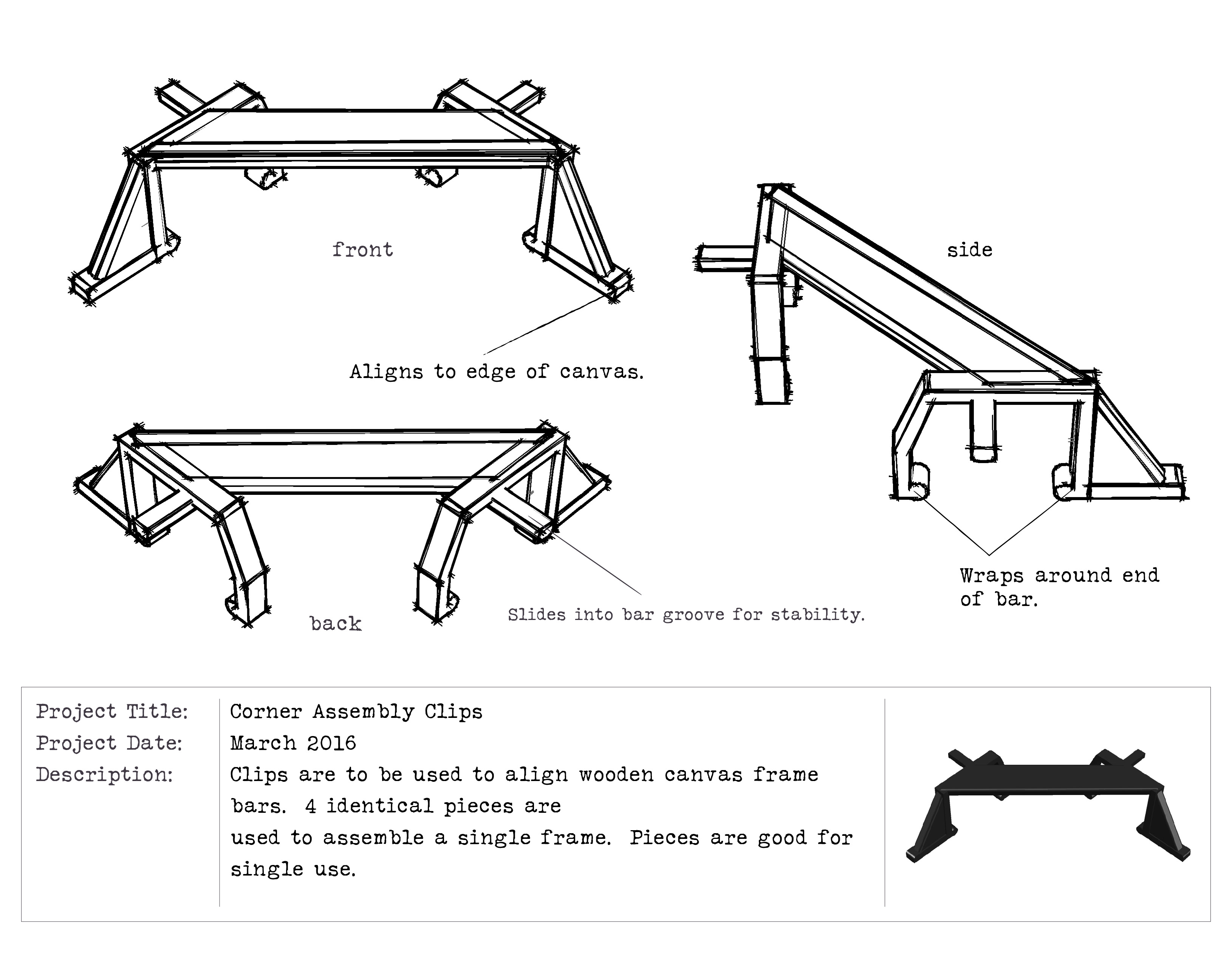 front

side

Aligns to edge of canvas.

back

Slides into bar groove for stability.

Wraps around end of bar.

| Project Title: | Corner Assembly Clips |
|---|---|
| Project Date: | March 2016 |
| Description: | Clips are to be used to align wooden canvas frame bars. 4 identical pieces are used to assemble a single frame. Pieces are good for single use. |