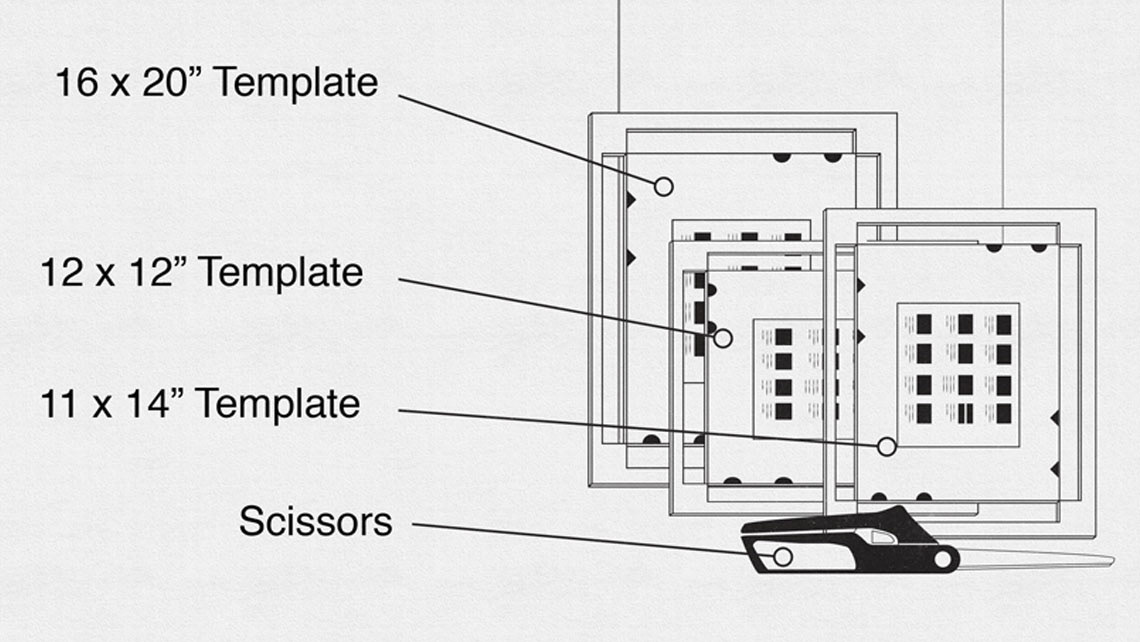 16 x 20” Template

12 x 12” Template

11 x 14” Template

Scissors