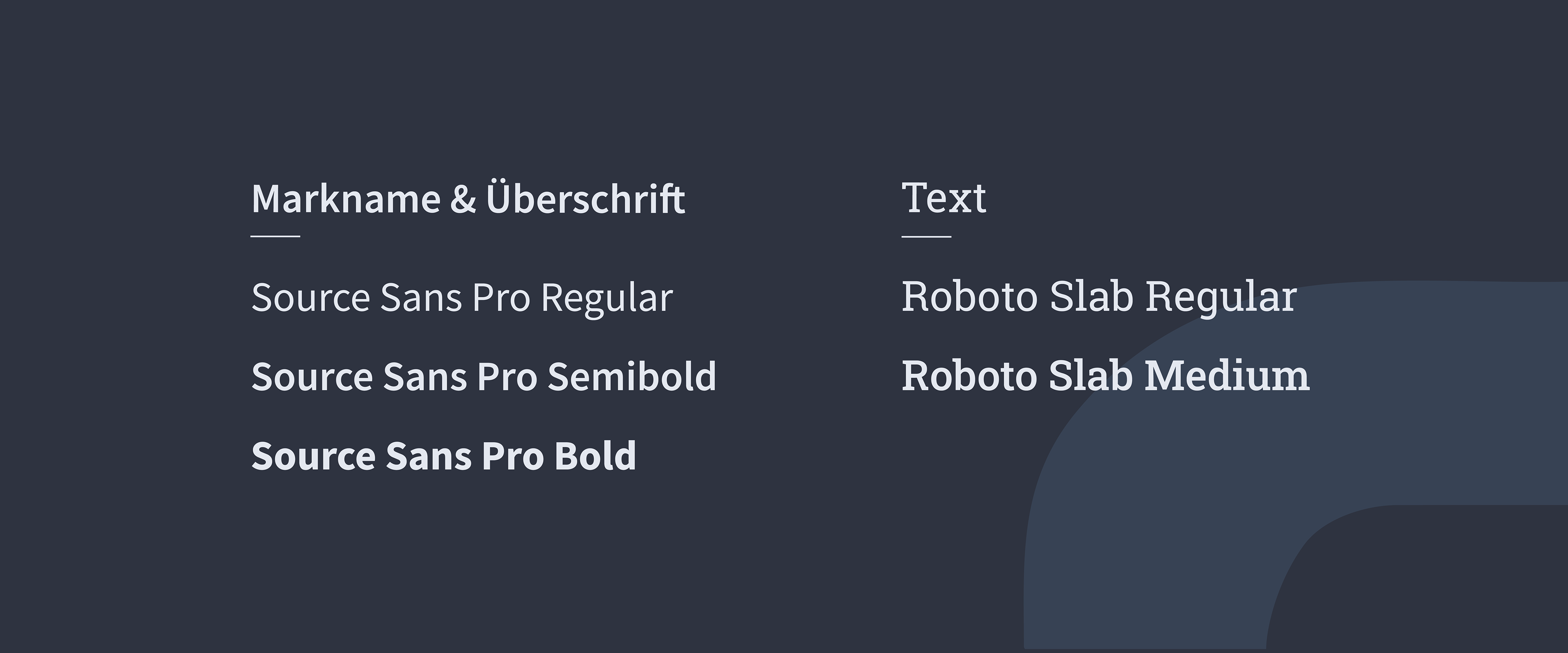 Markname & Überschrift

Source Sans Pro Regular

Source Sans Pro Semibold

Source Sans Pro Bold

Text

Roboto Slab Regular

Roboto Slab Medium