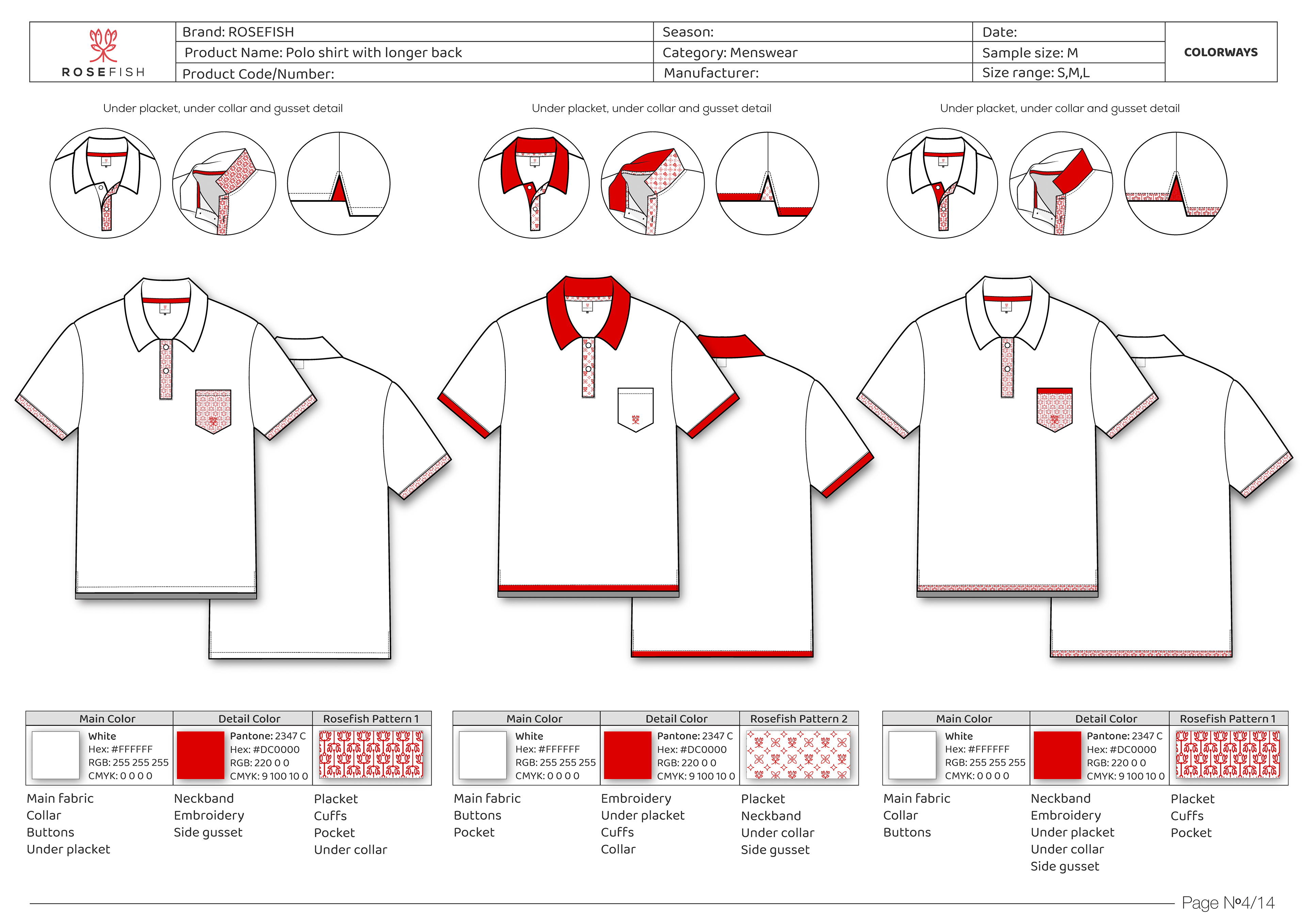 ROSEFISH

| Brand: ROSEFISH | Season: | Date: | COLORWAYS |
|---|---|---|---|
| Product Name: Polo shirt with longer back | Category: Menswear | Sample size: M | |
| Product Code/Number: | Manufacturer: | Size range: S,M,L | |

Under placket, under collar and gusset detail

Under placket, under collar and gusset detail

Under placket, under collar and gusset detail

| Main Color | Detail Color | Rosefish Pattern 1 |
|---|---|---|
| White Hex: #FFFFFF RGB: 255 255 255 CMYK: 0 0 0 0 | Pantone: 2347 C Hex: #DC0000 RGB: 220 0 0 CMYK: 9 100 10 0 | |

Main fabric
Collar
Buttons
Under placket

Neckband
Embroidery
Side gusset

Placket
Cuffs
Pocket
Under collar

| Main Color | Detail Color | Rosefish Pattern 2 |
|---|---|---|
| White Hex: #FFFFFF RGB: 255 255 255 CMYK: 0 0 0 0 | Pantone: 2347 C Hex: #DC0000 RGB: 220 0 0 CMYK: 9 100 10 0 | |

Main fabric
Buttons
Pocket

Embroidery
Under placket
Cuffs
Collar

Placket
Neckband
Under collar
Side gusset

| Main Color | Detail Color | Rosefish Pattern 1 |
|---|---|---|
| White Hex: #FFFFFF RGB: 255 255 255 CMYK: 0 0 0 0 | Pantone: 2347 C Hex: #DC0000 RGB: 220 0 0 CMYK: 9 100 10 0 | |

Main fabric
Collar
Buttons

Neckband
Embroidery
Under placket
Under collar
Side gusset

Placket
Cuffs
Pocket

Page №4/14