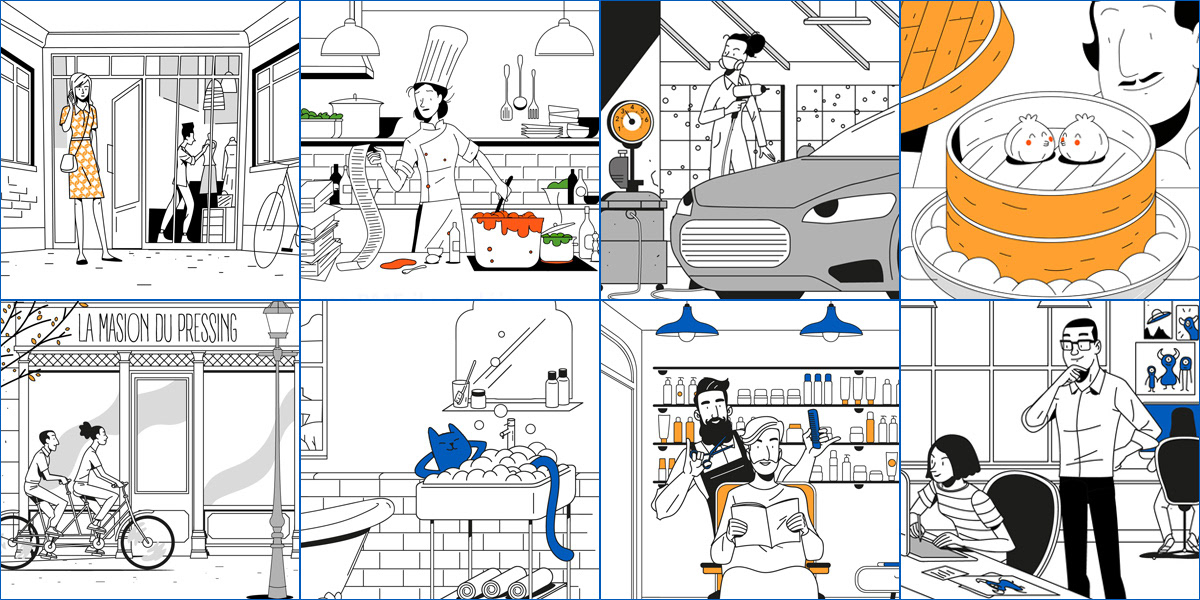 LA MASION DU PRESSING