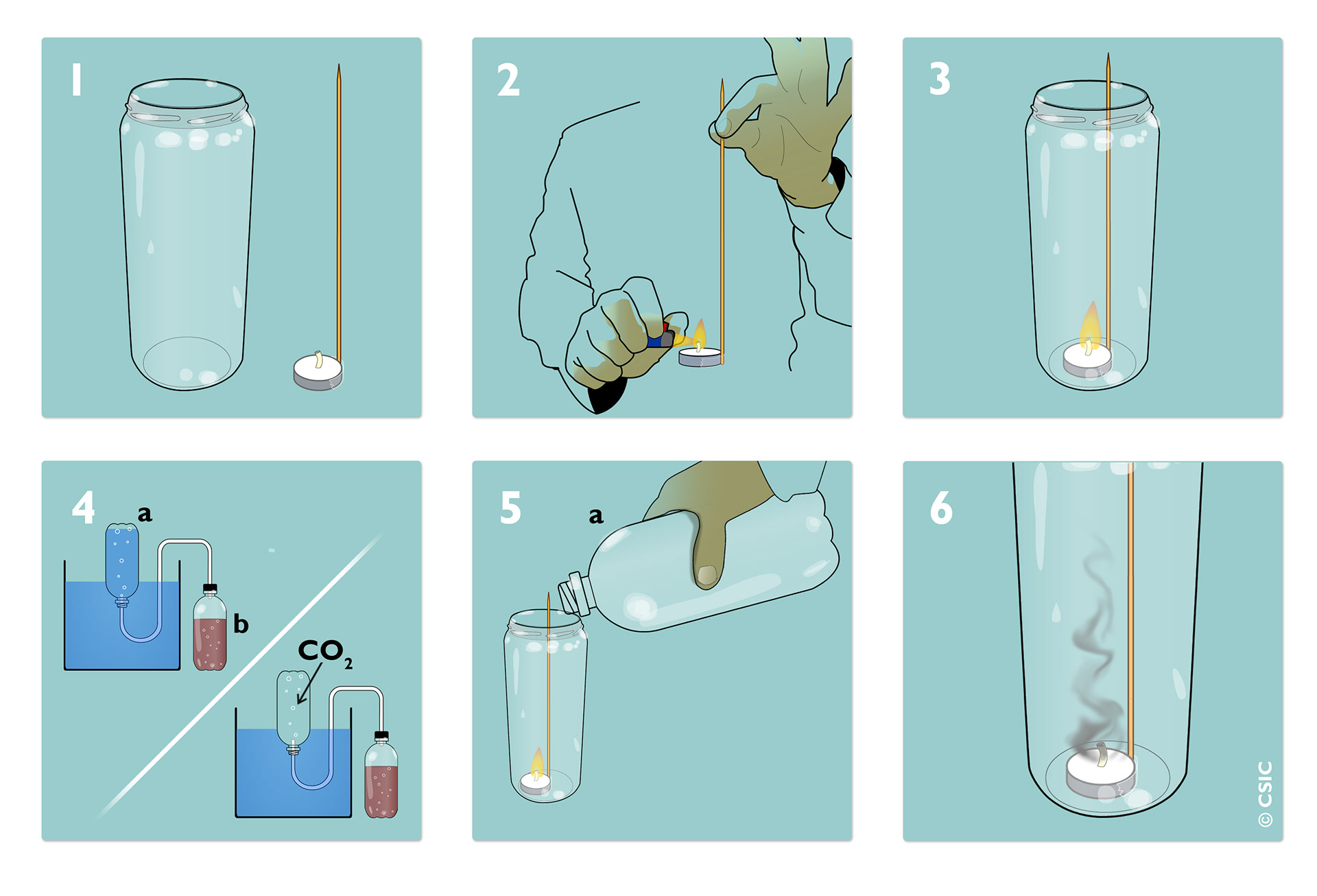 1

2

3

4
a
b
$CO_2$

5
a

6
© CSIC