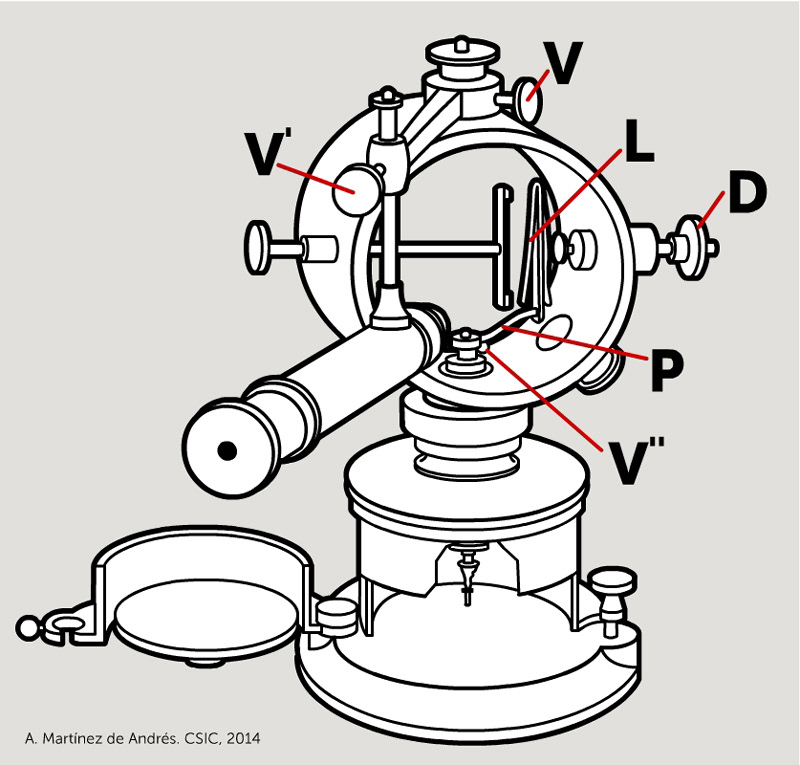 V
V'
L
D
P
V''
A. Martínez de Andrés. CSIC, 2014