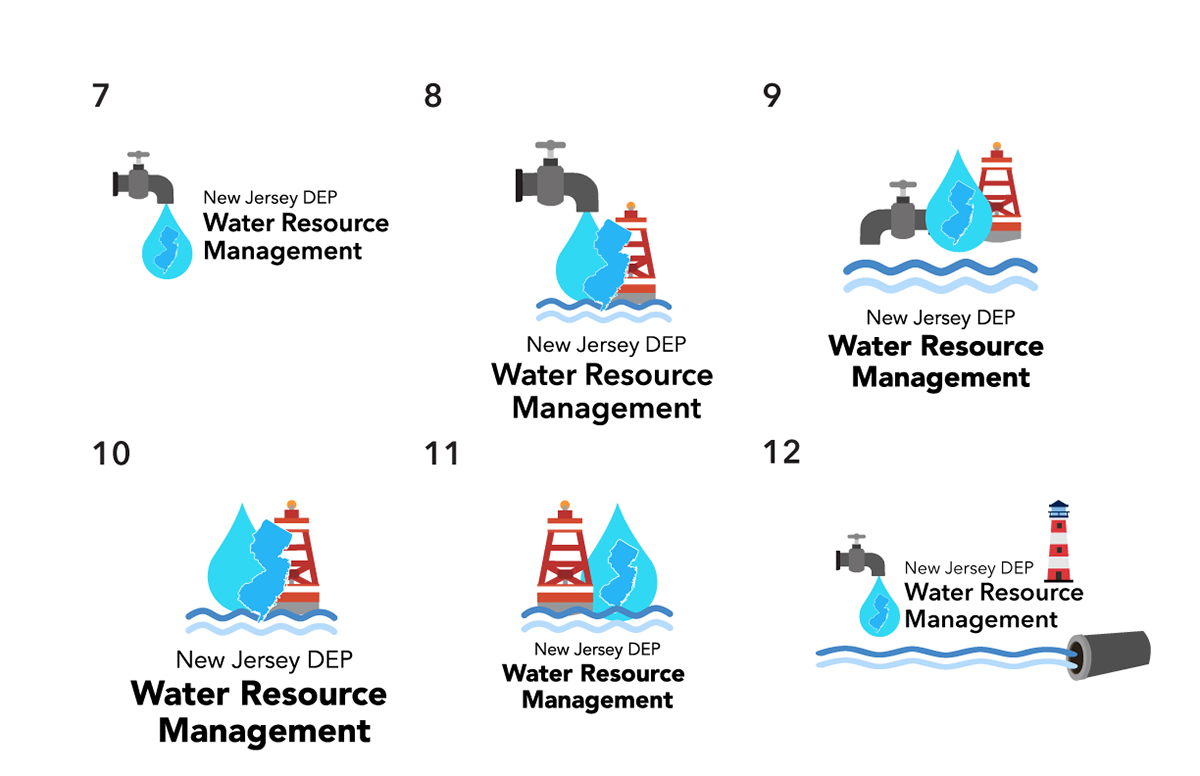 7

New Jersey DEP
Water Resource Management

8

New Jersey DEP
Water Resource Management

9

New Jersey DEP
Water Resource Management

10

New Jersey DEP
Water Resource Management

11

New Jersey DEP
Water Resource Management

12

New Jersey DEP
Water Resource Management