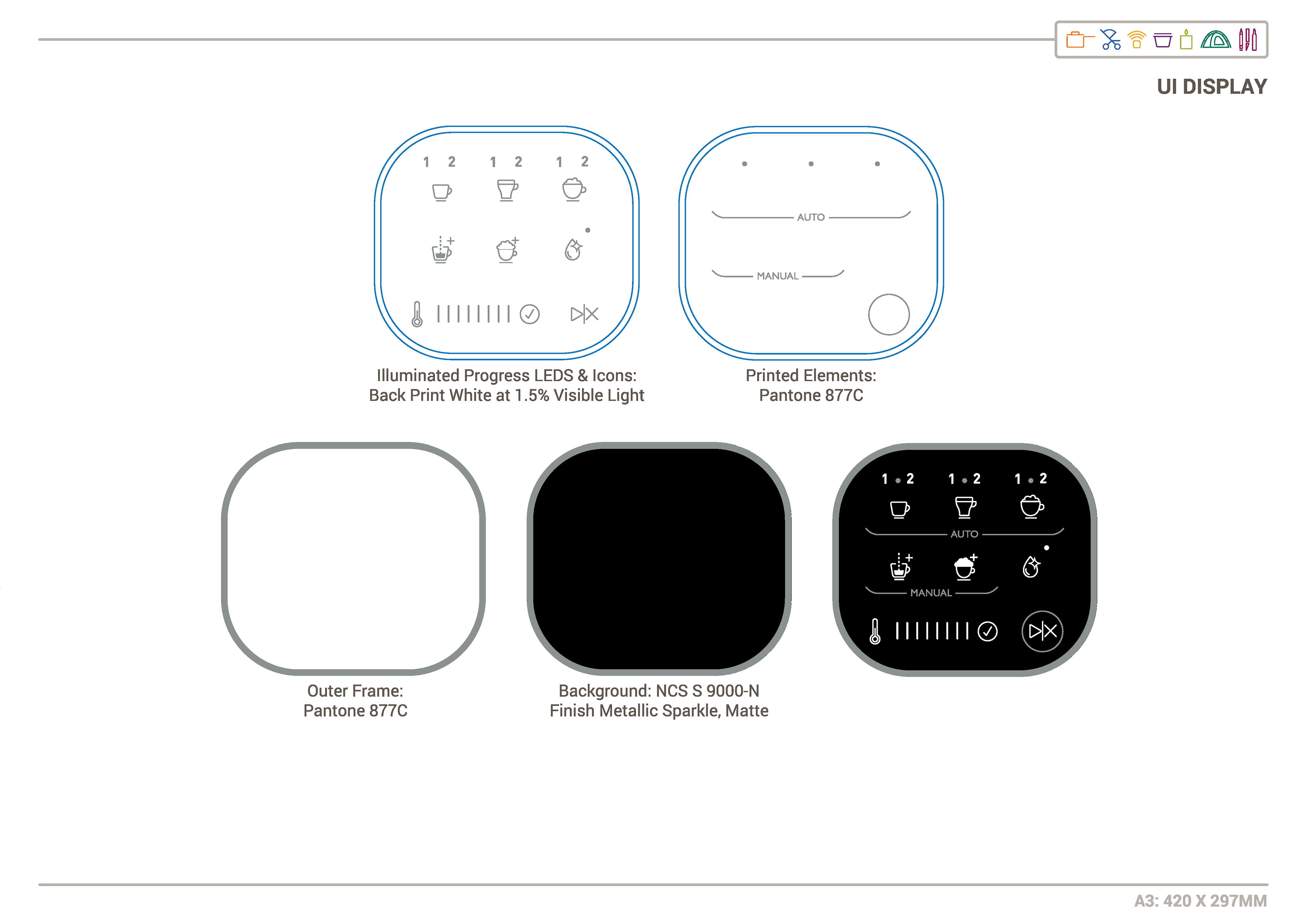 UI DISPLAY

1 2 1 2 1 2

Illuminated Progress LEDS & Icons:
Back Print White at 1.5% Visible Light

AUTO

MANUAL

Printed Elements:
Pantone 877C

Outer Frame:
Pantone 877C

Background: NCS S 9000-N
Finish Metallic Sparkle, Matte

1 2 1 2 1 2

AUTO

MANUAL

A3: 420 X 297MM