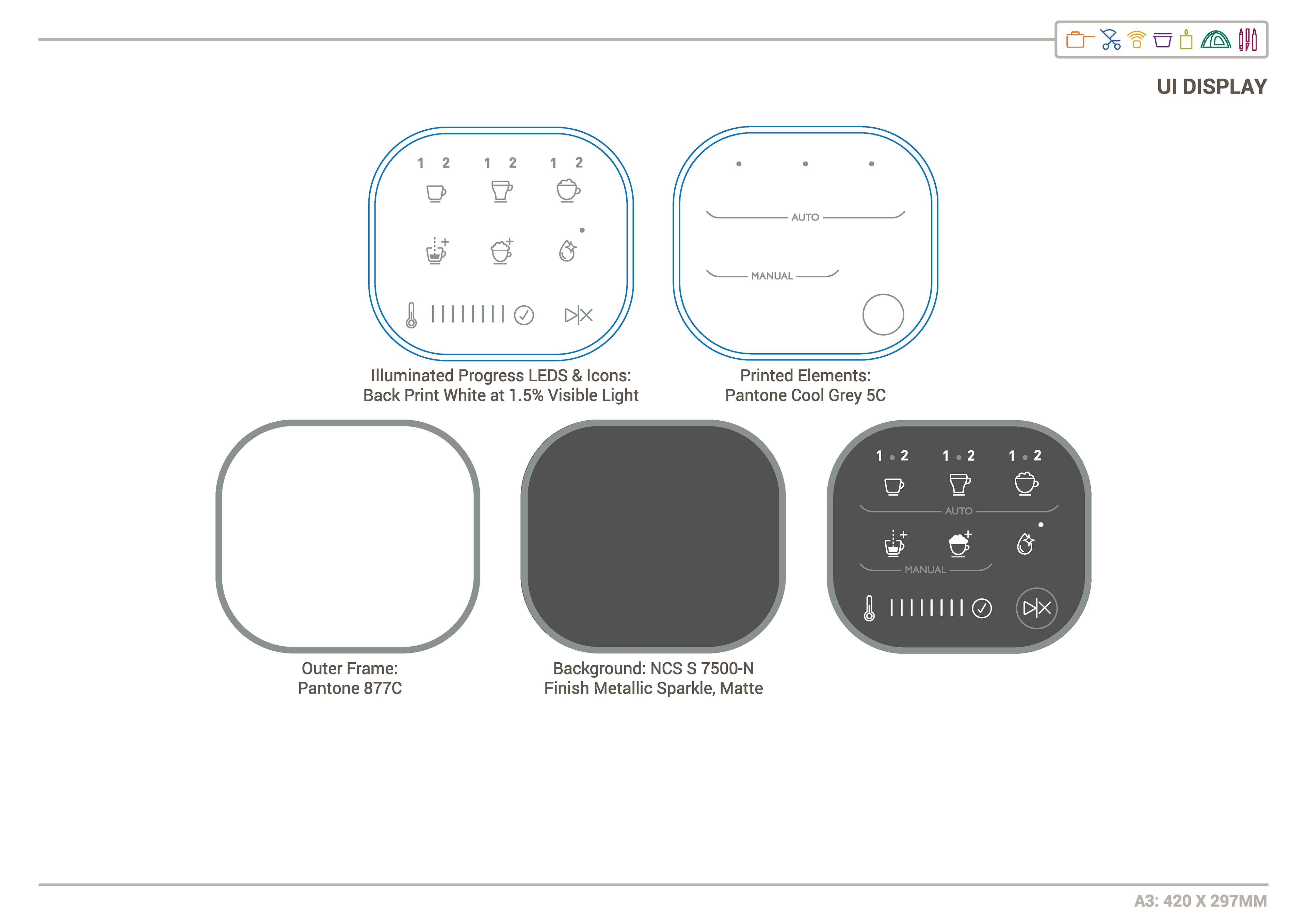 UI DISPLAY

1 2 1 2 1 2

Illuminated Progress LEDS & Icons:
Back Print White at 1.5% Visible Light

AUTO

MANUAL

Printed Elements:
Pantone Cool Grey 5C

Outer Frame:
Pantone 877C

Background: NCS S 7500-N
Finish Metallic Sparkle, Matte

1 2 1 2 1 2

AUTO

MANUAL

A3: 420 X 297MM