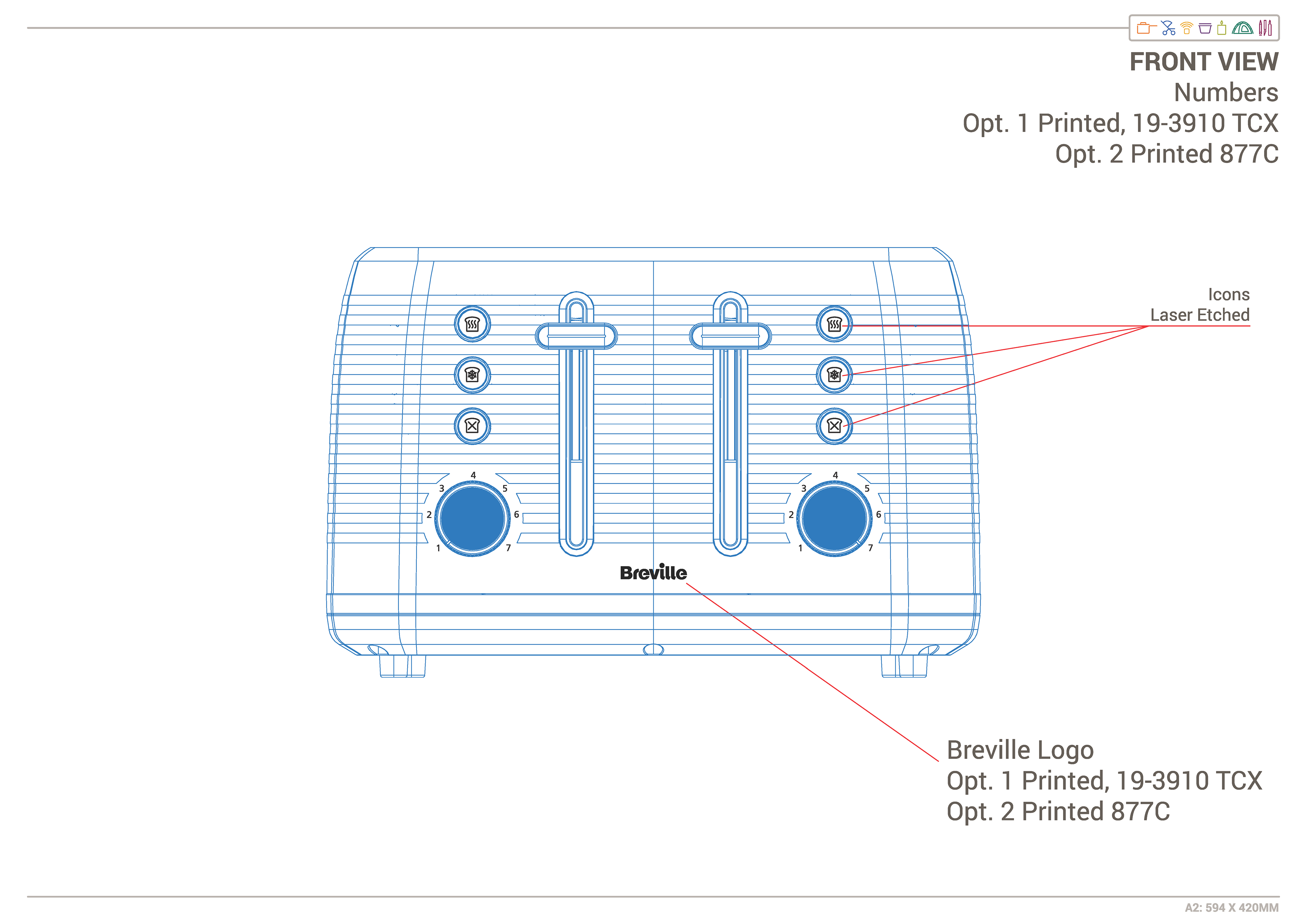 FRONT VIEW
Numbers
Opt. 1 Printed, 19-3910 TCX
Opt. 2 Printed 877C

Icons
Laser Etched

4
3 5
2 6
1 7

4
3 5
2 6
1 7

Breville

Breville Logo
Opt. 1 Printed, 19-3910 TCX
Opt. 2 Printed 877C

A2: 594 X 420MM