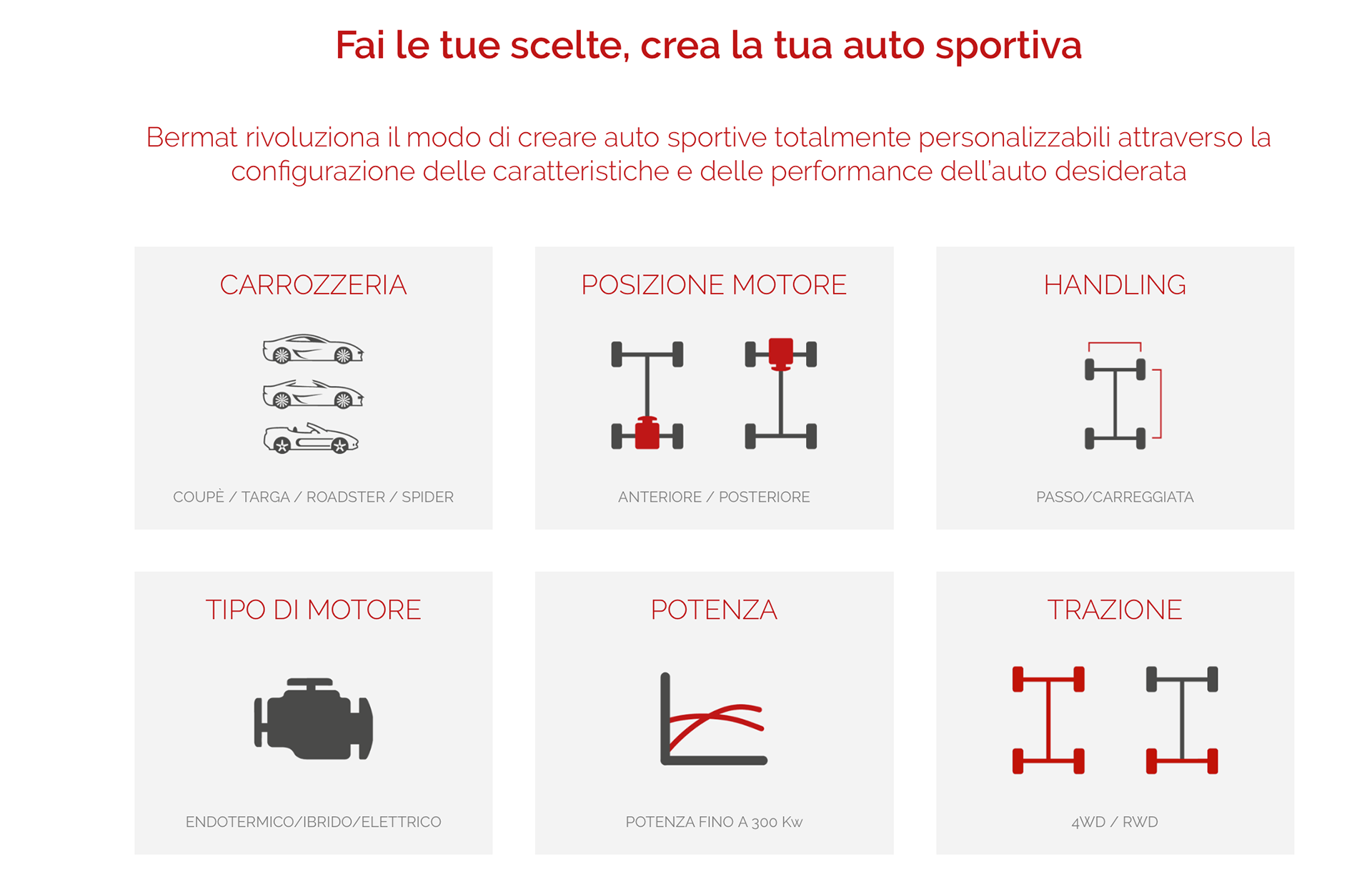 Fai le tue scelte, crea la tua auto sportiva

Bermat rivoluziona il modo di creare auto sportive totalmente personalizzabili attraverso la configurazione delle caratteristiche e delle performance dell'auto desiderata

CARROZZERIA

COUPÈ / TARGA / ROADSTER / SPIDER

POSIZIONE MOTORE

ANTERIORE / POSTERIORE

HANDLING

PASSO/CARREGGIATA

TIPO DI MOTORE

ENDOTERMICO/IBRIDO/ELETTRICO

POTENZA

POTENZA FINO A 300 Kw

TRAZIONE

4WD / RWD