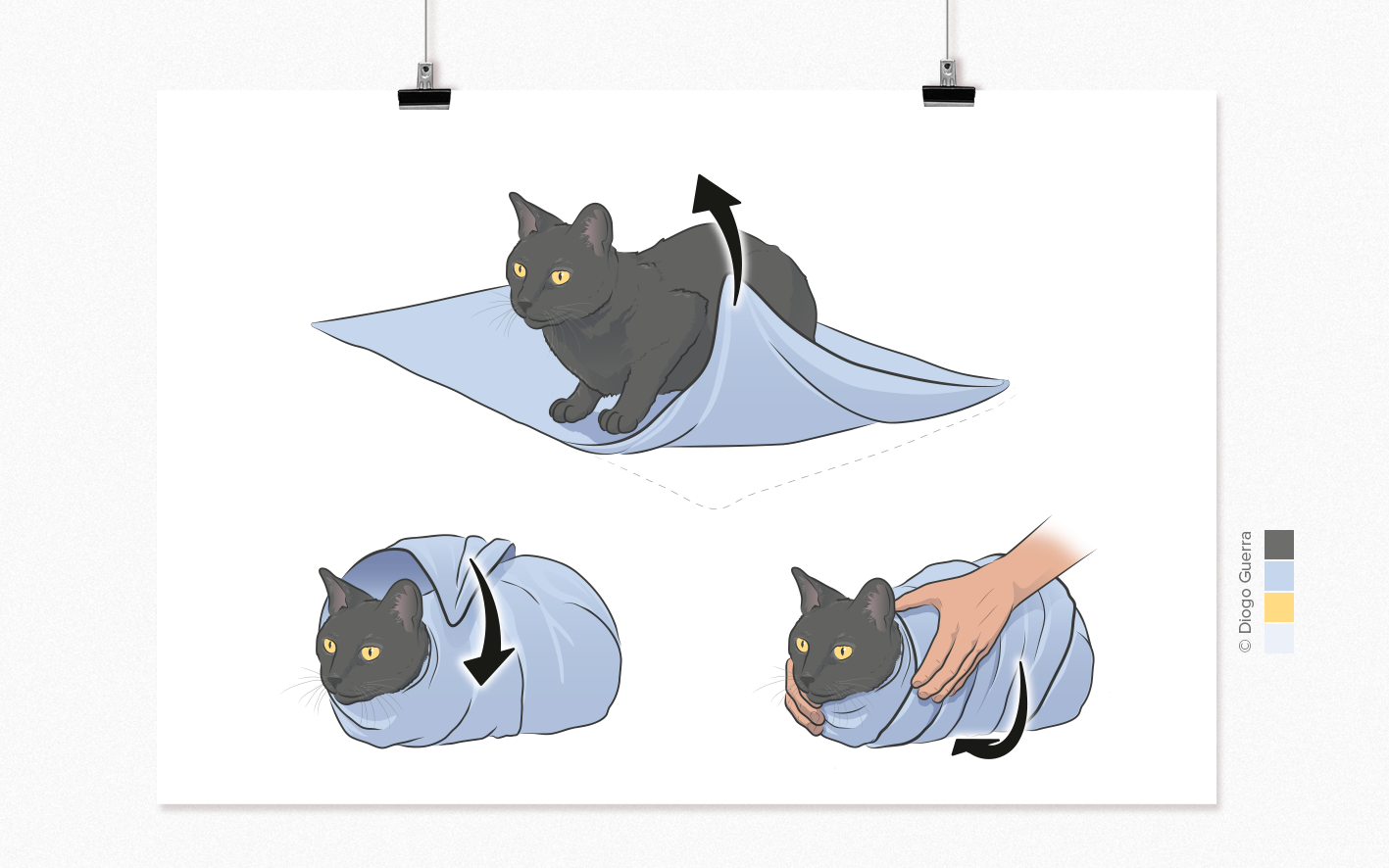 © Diogo Guerra