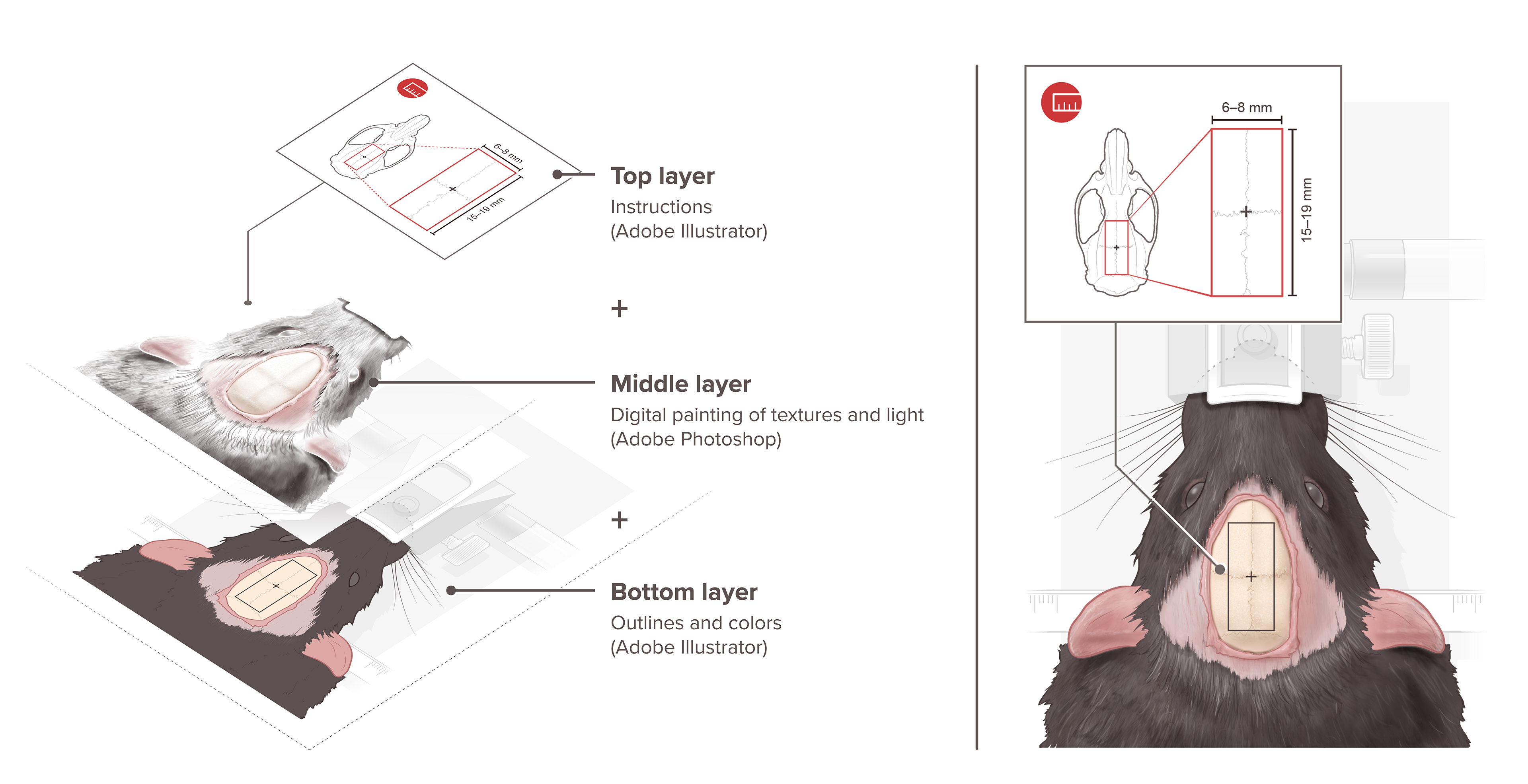 6–8 mm

15–19 mm

Top layer
Instructions
(Adobe Illustrator)

+

Middle layer
Digital painting of textures and light
(Adobe Photoshop)

+

Bottom layer
Outlines and colors
(Adobe Illustrator)

6–8 mm

15–19 mm