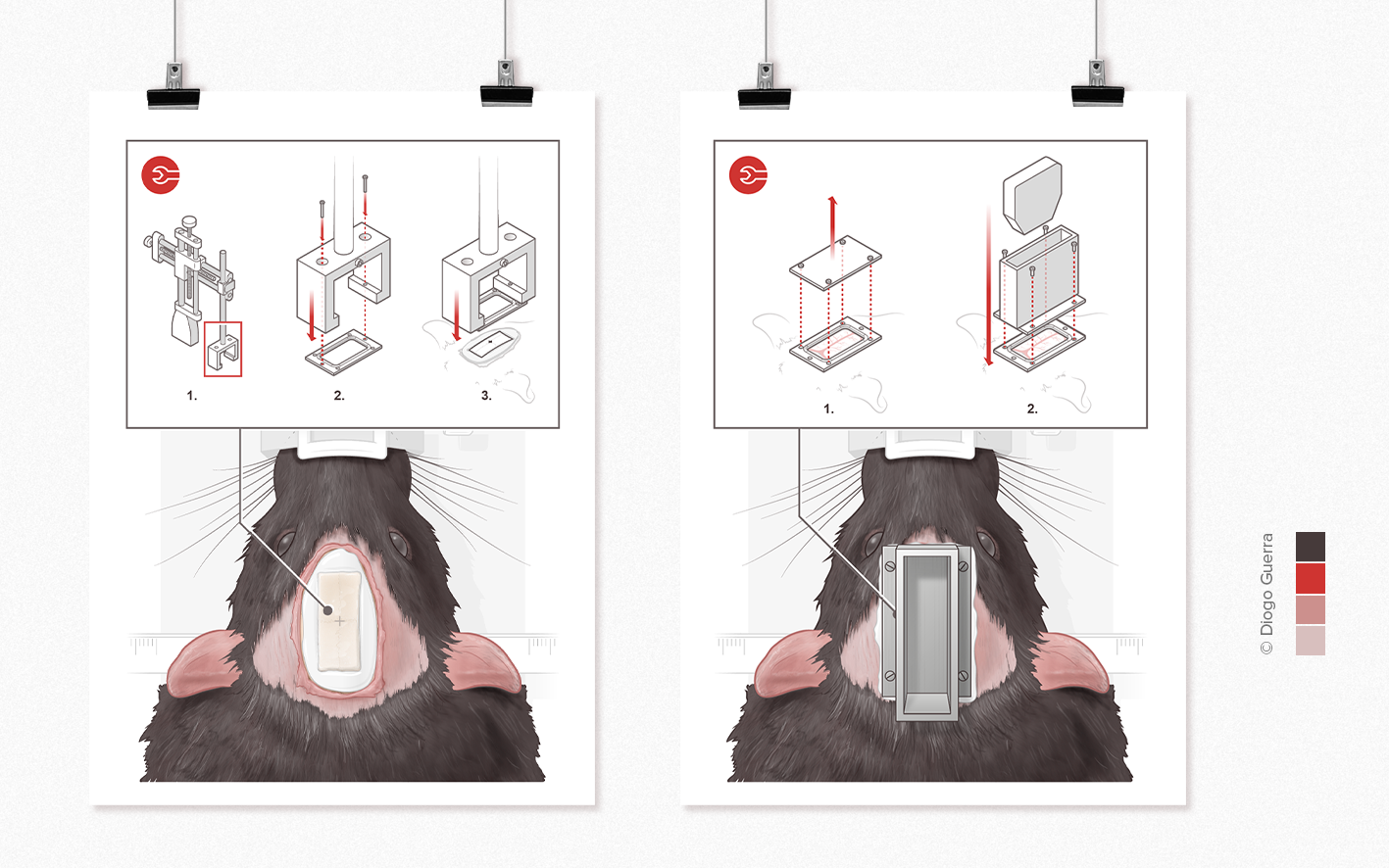 1.

2.

3.

1.

2.

© Diogo Guerra